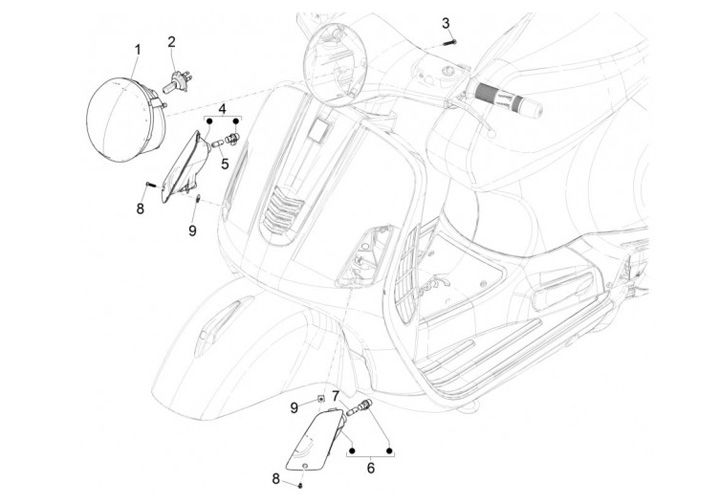 1
2
3
4
5
8
9
9
7
6
8