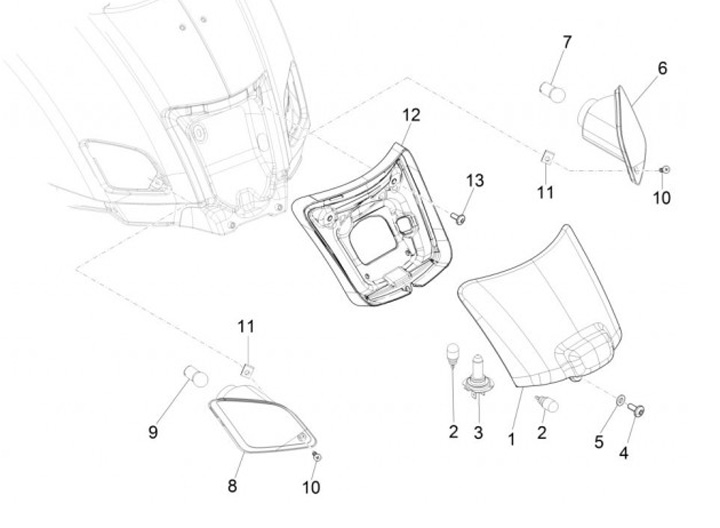 7
6
12
13
11
10
11
9
8
10
2
3
1
2
5
4