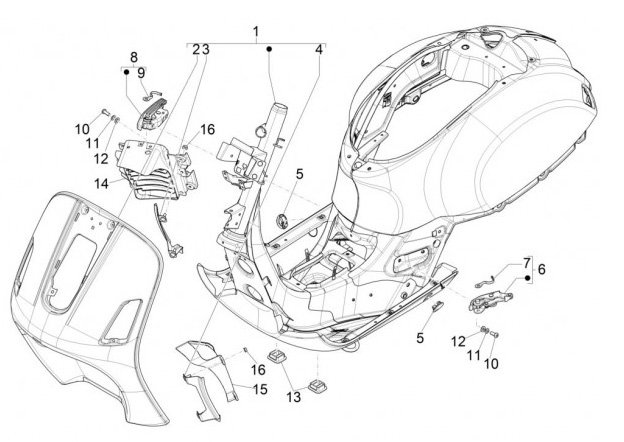 1
2 3
4
8
9
10
11
12
16
14
5
7
6
5
12
11
10
16
15
13