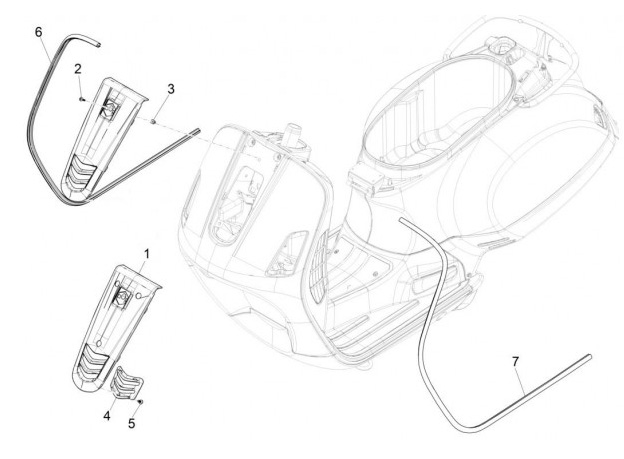 6
2
3
1
4
5
7