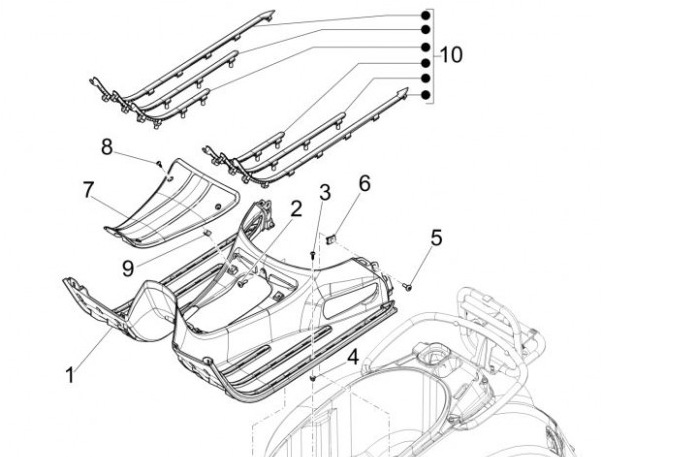 10
8
7
3
6
2
5
9
1
4