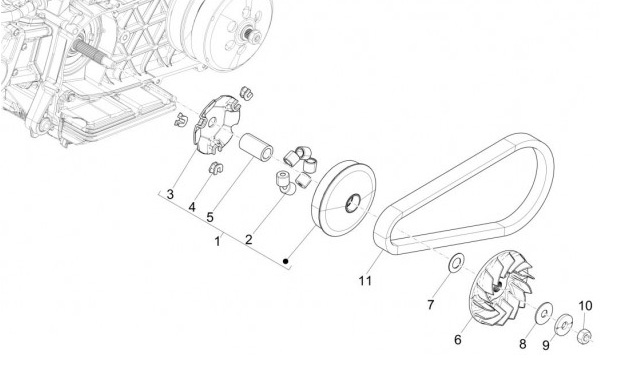 3
4
5
2
1
11
7
6
8
9
10