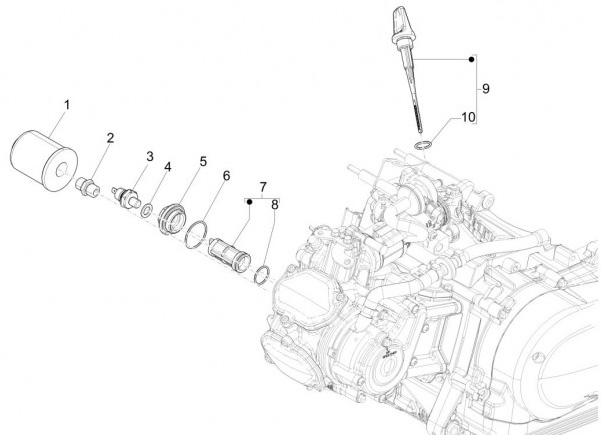 1
2
3
4
5
6
7
8
9
10