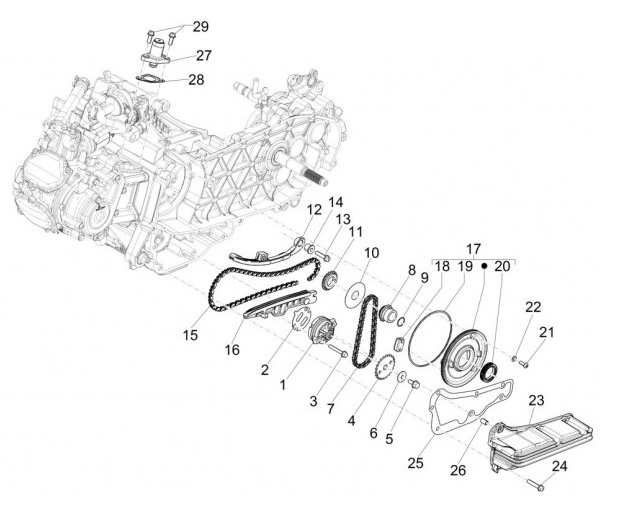 29
27
28
12
14
13
11
10
17
18
19
20
8
9
22
21
15
16
2
1
3
7
4
6
5
23
25
26
24