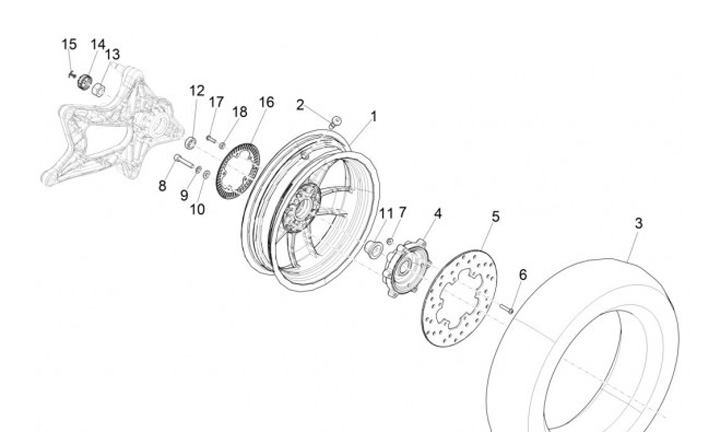 15
14
13
12
17
18
16
2
1
8
9
10
11
7
4
5
3
6