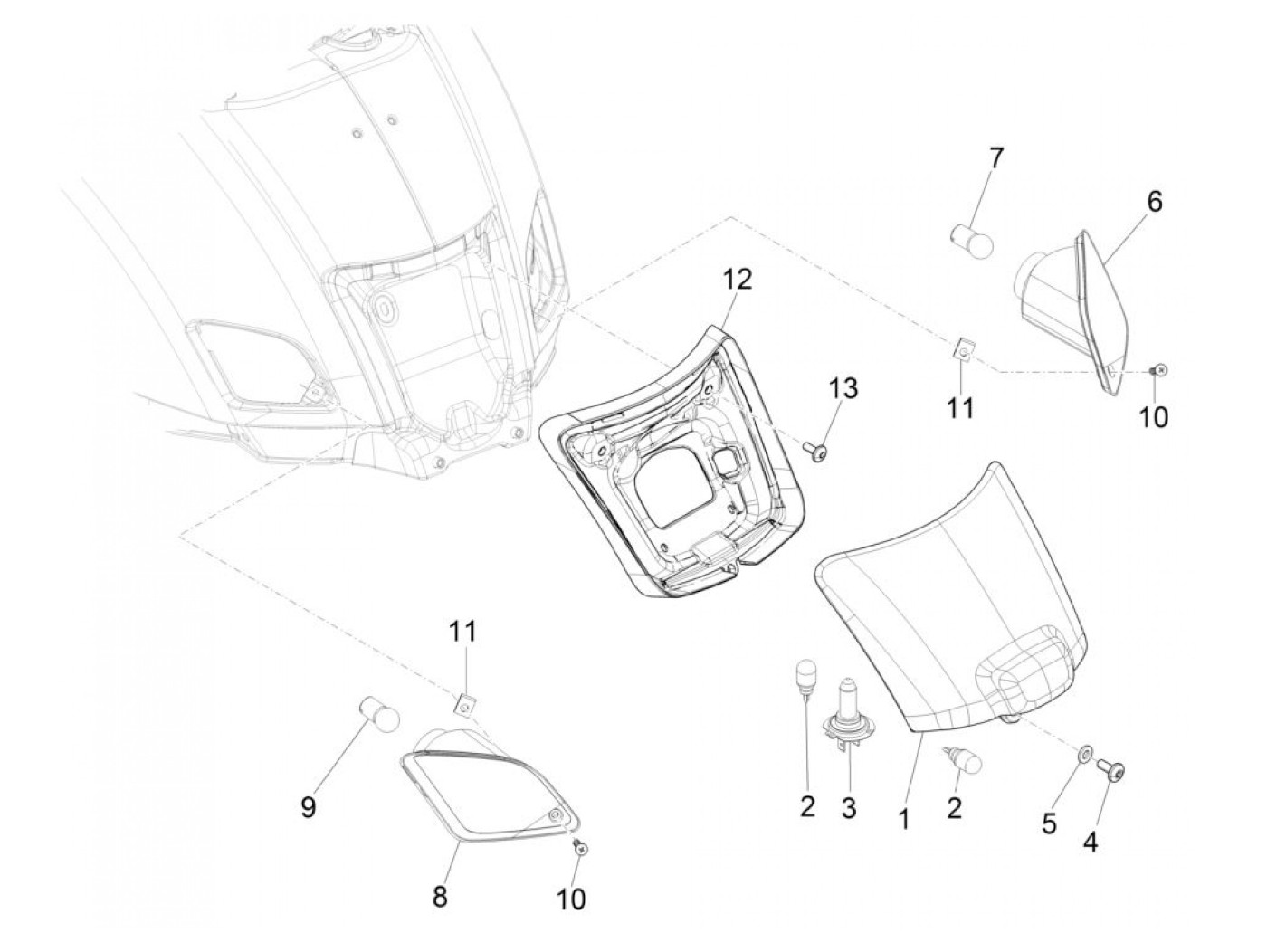 7
6
12
13
11
10
11
9
8
10
2
3
1
2
5
4