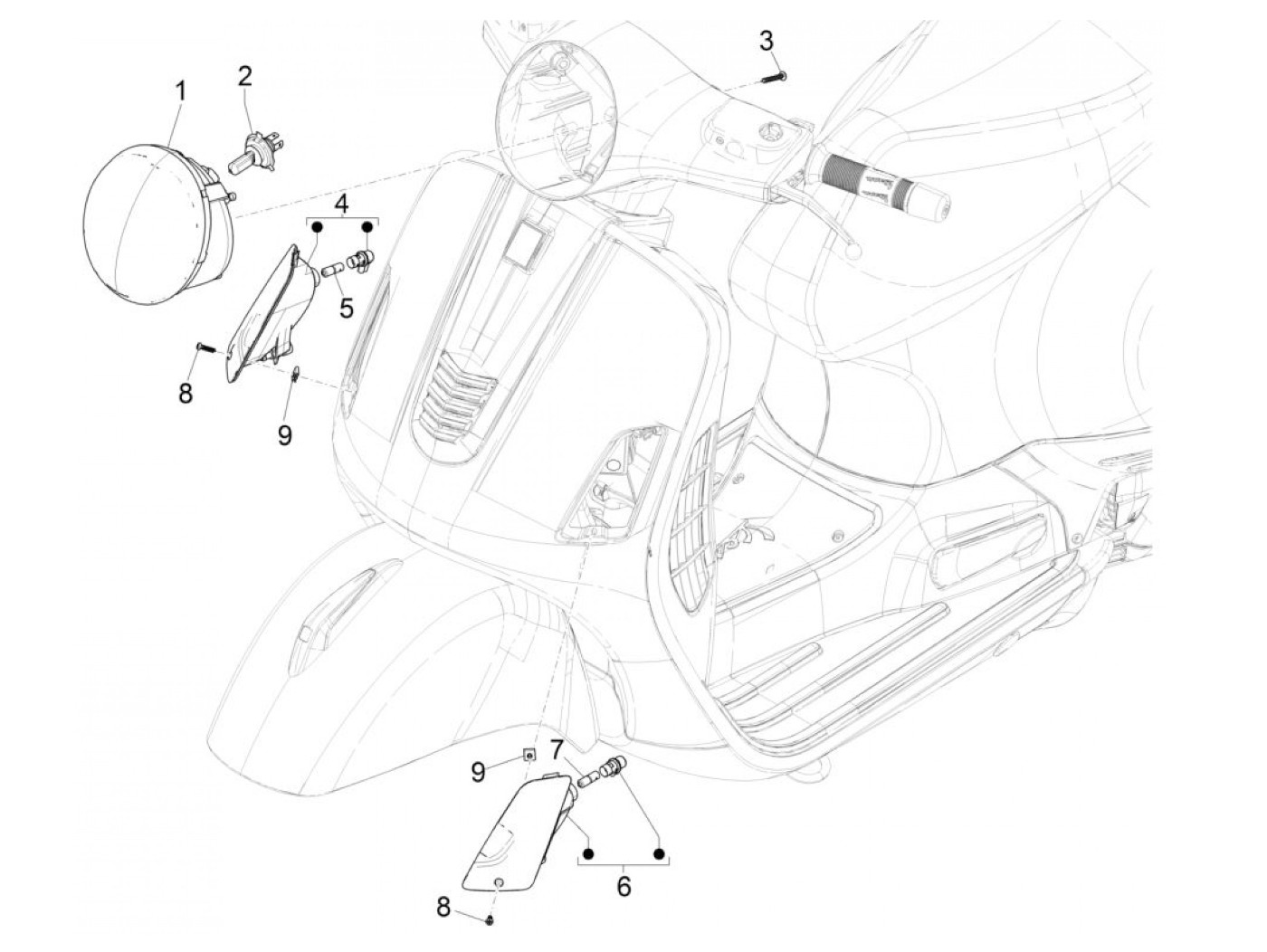 1
2
3
4
5
8
9
9
7
6
8