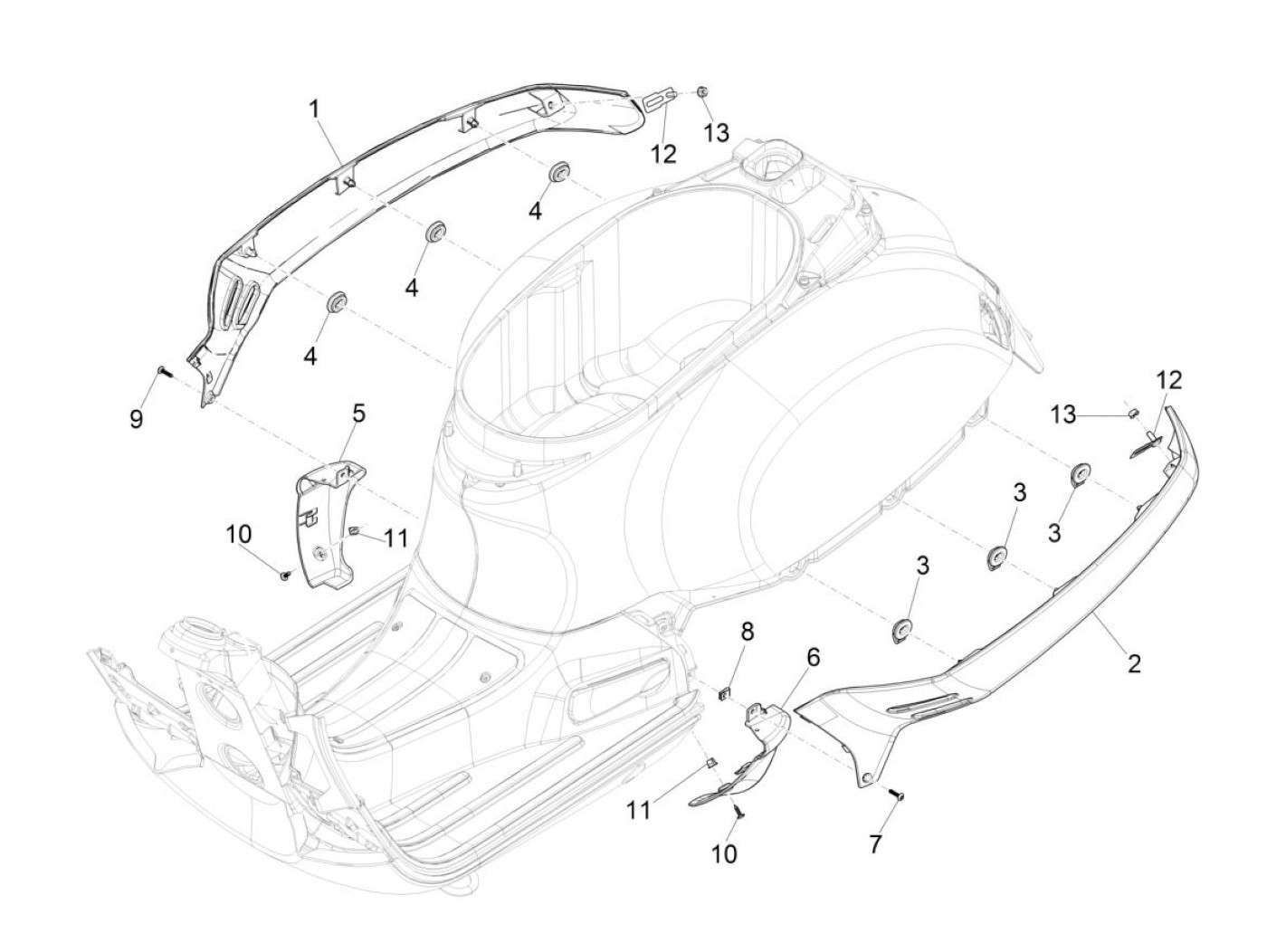 1
12
13
4
4
4
9
5
10
11
12
13
3
3
3
2
8
6
11
10
7