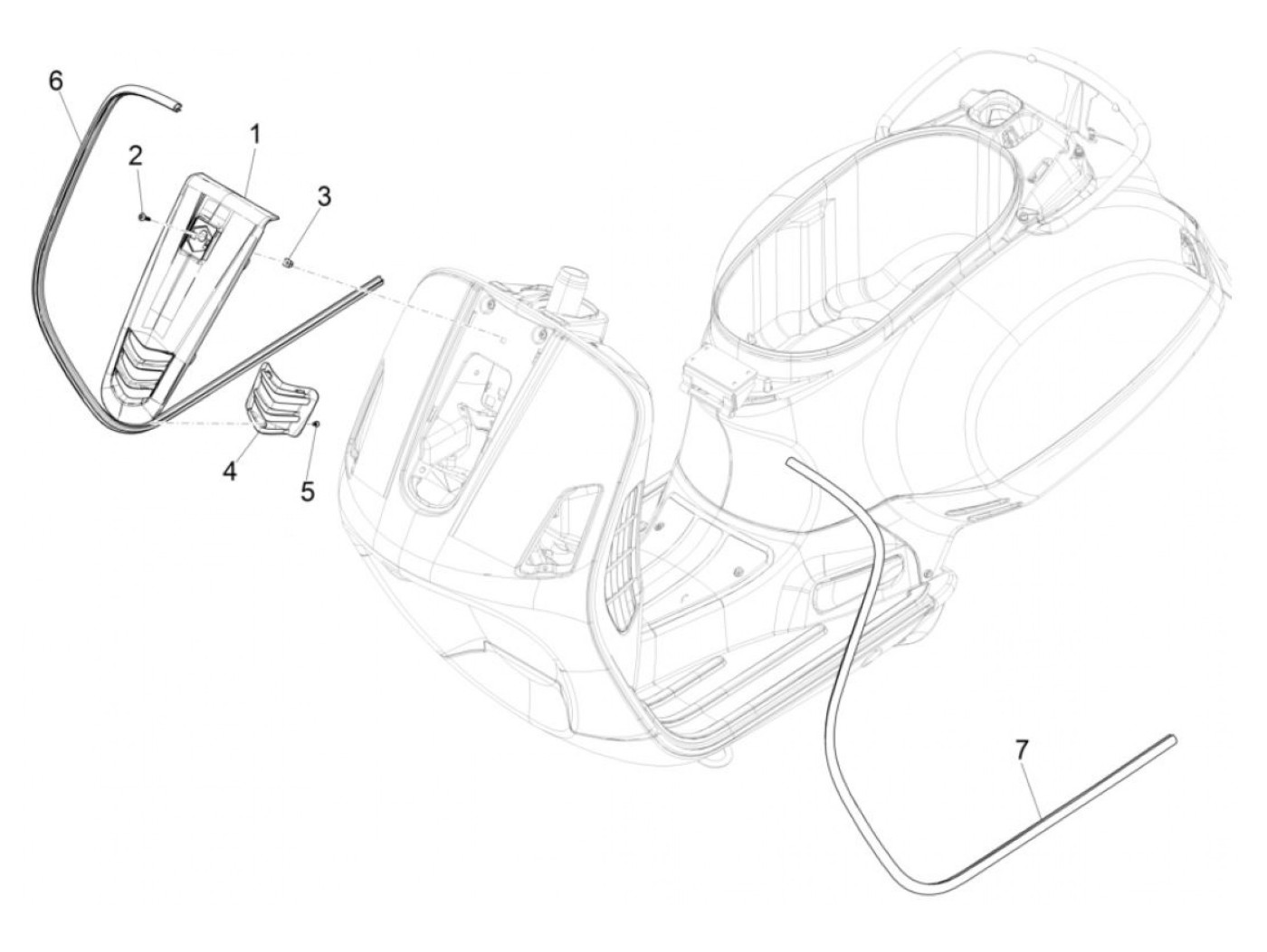 6
2
1
3
4
5
7