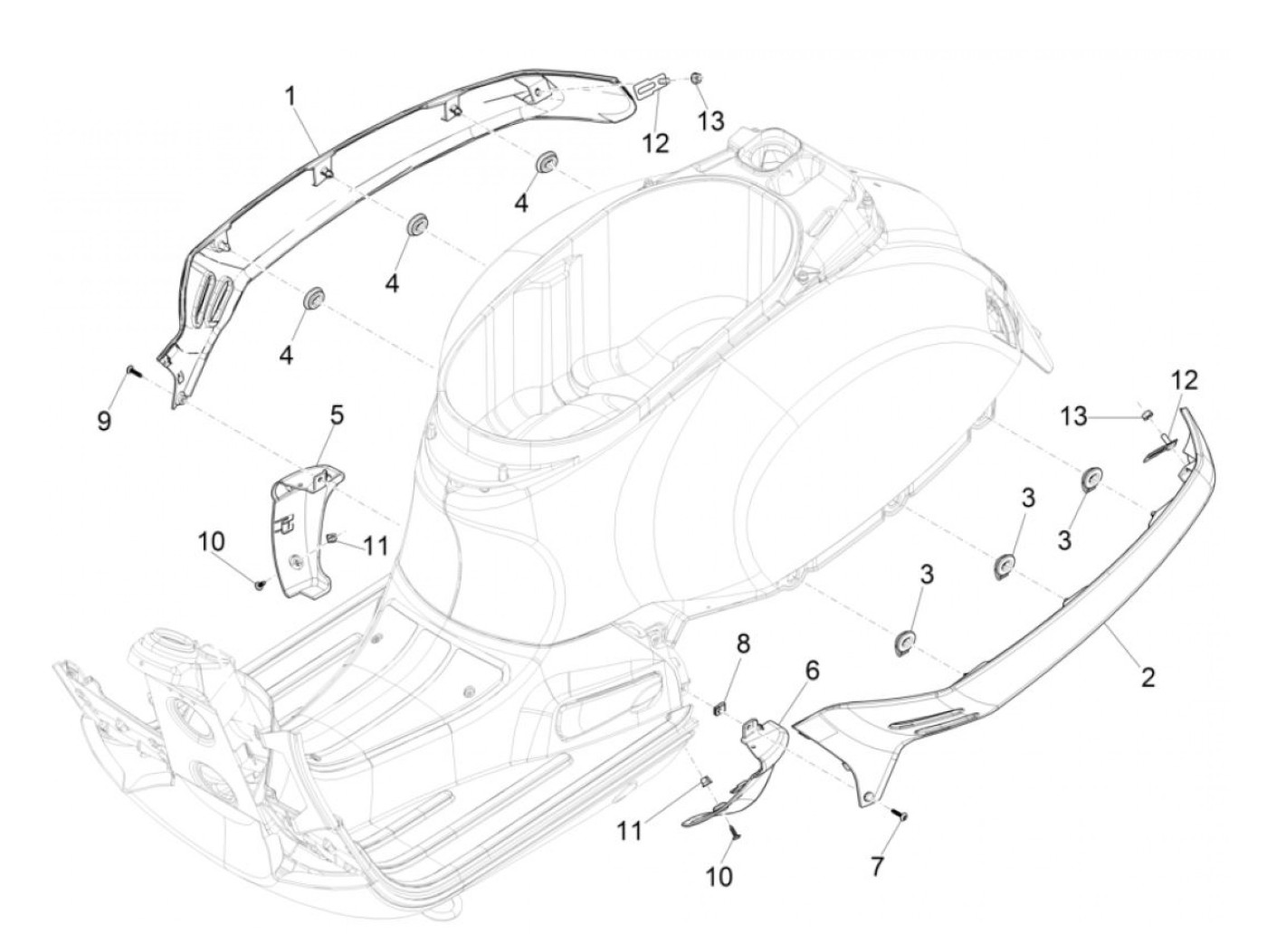 1
12
13
4
4
4
9
5
10
11
13
12
3
3
3
8
6
2
11
10
7