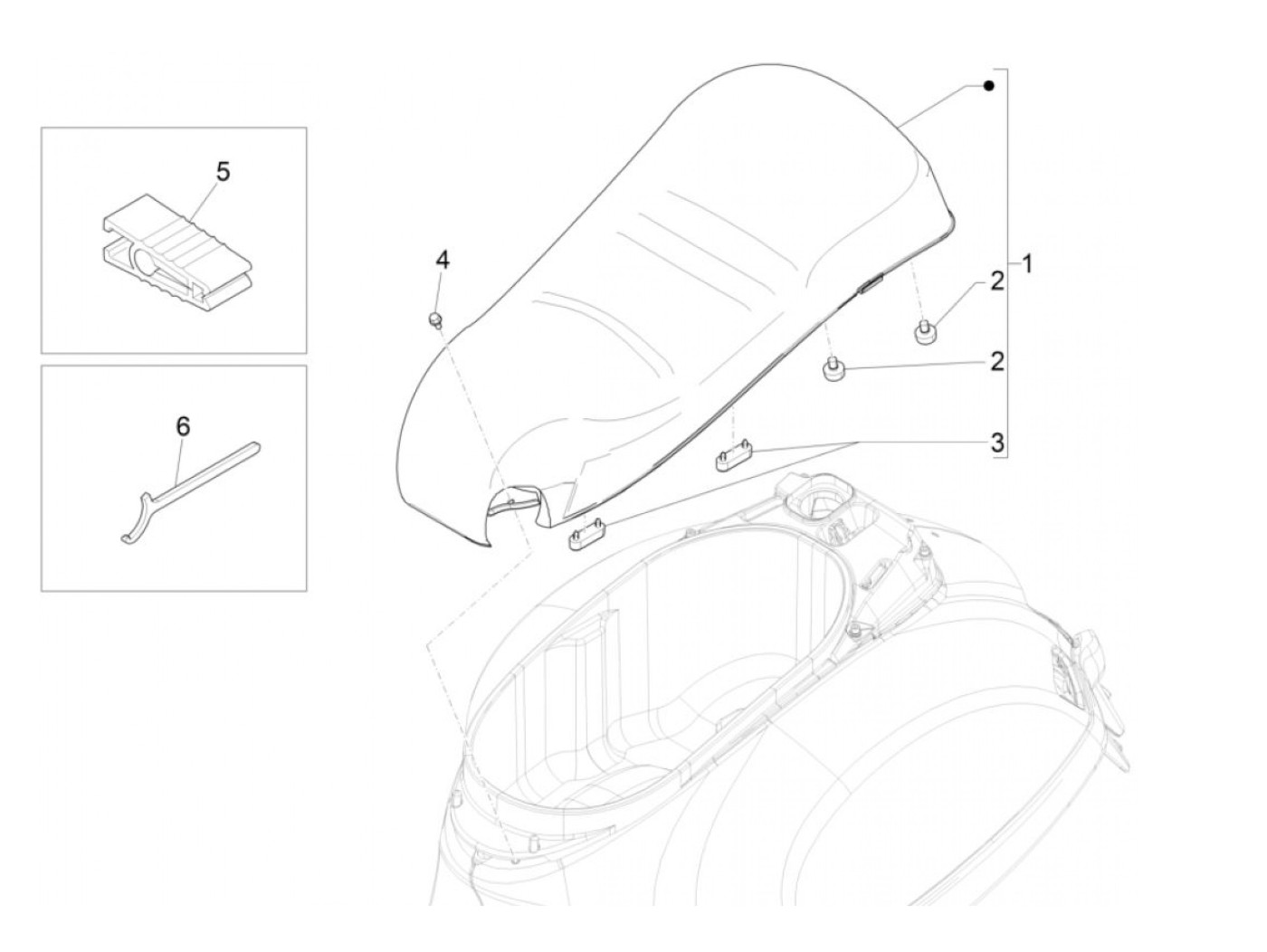 5

6

4

1

2

2

3