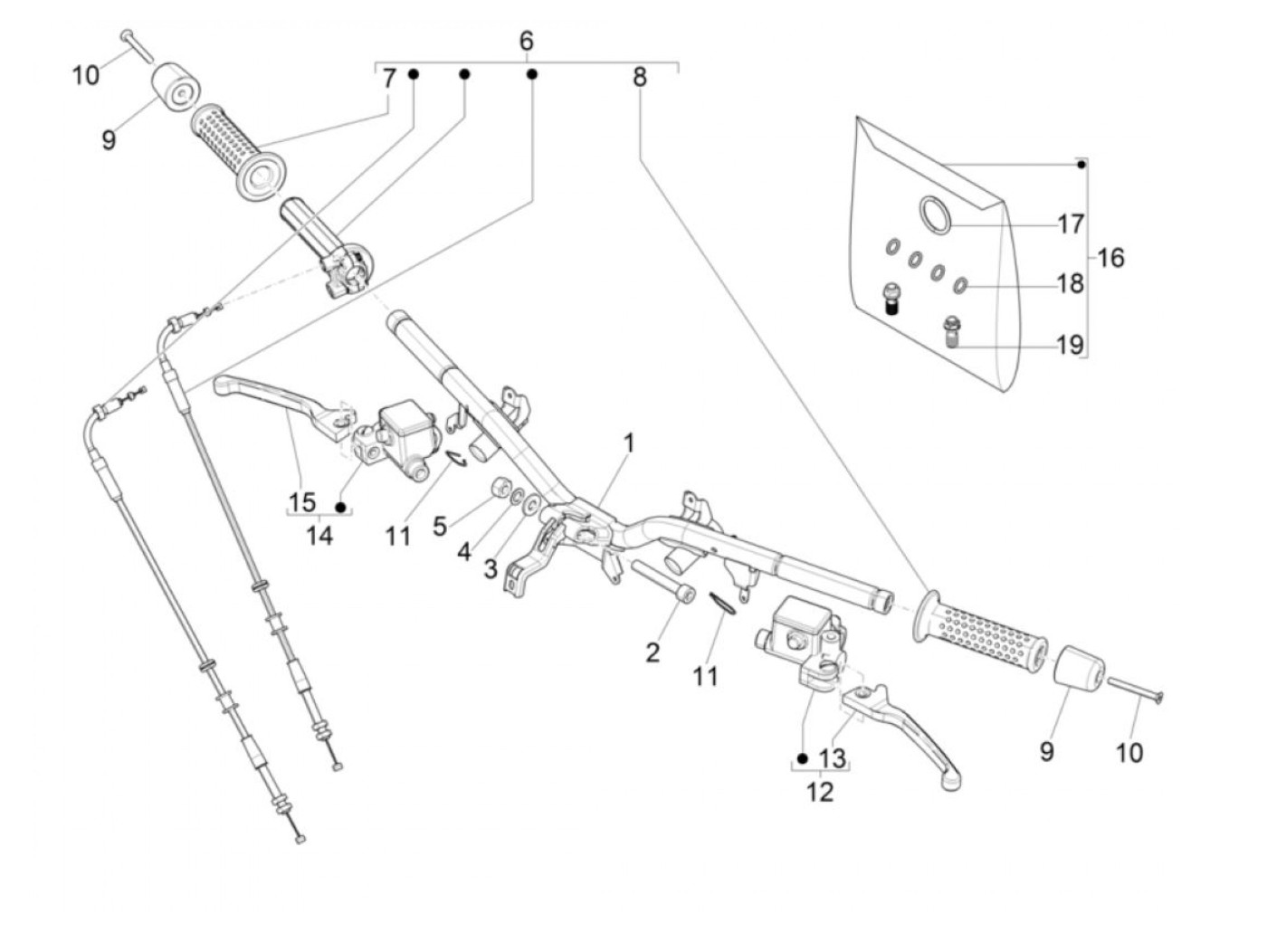 6
10
7
8
9
17
16
18
19
1
15
14
11
5
4
3
2
11
13
12
9
10