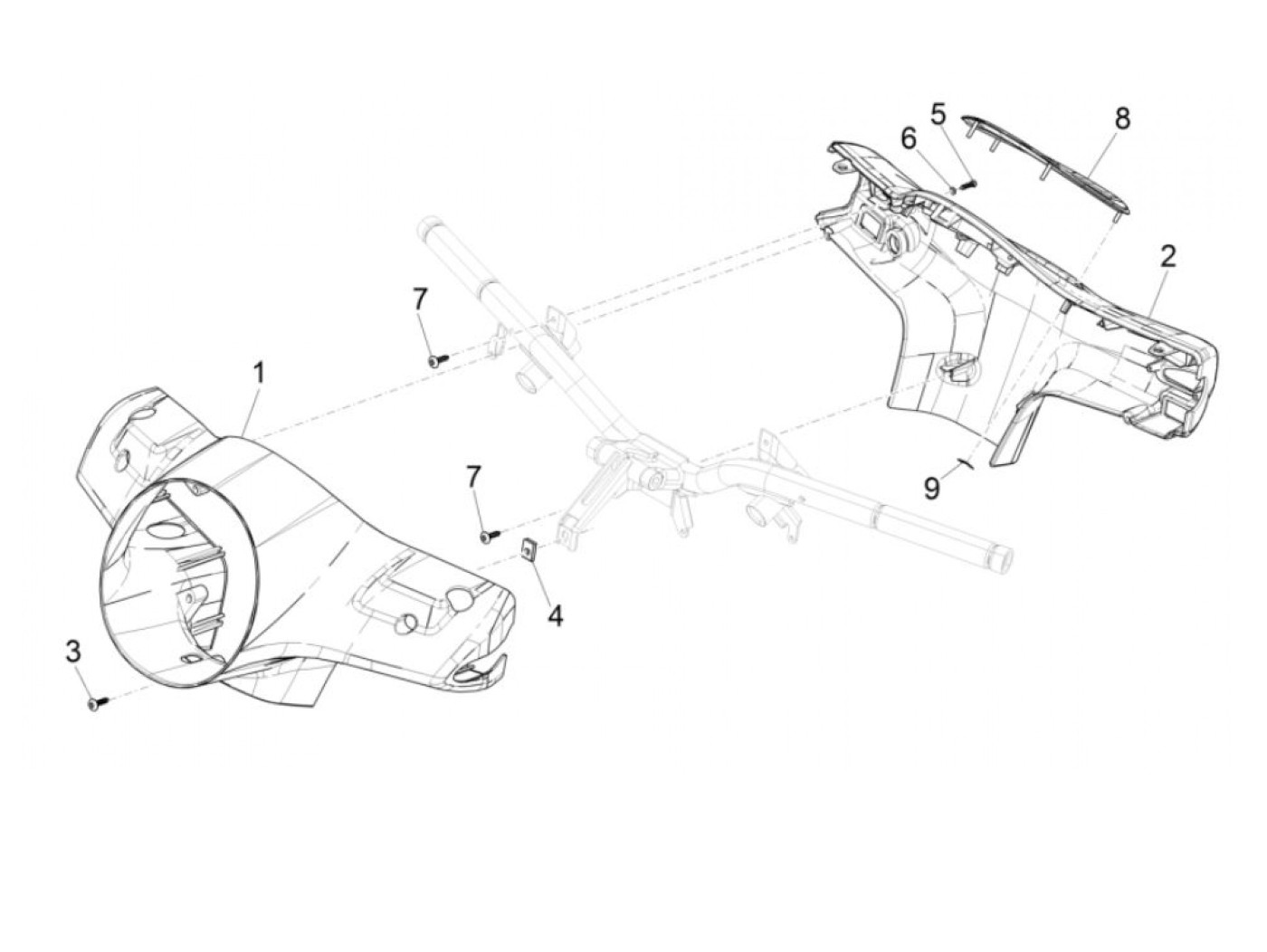 5
8
6
2
7
1
9
7
4
3