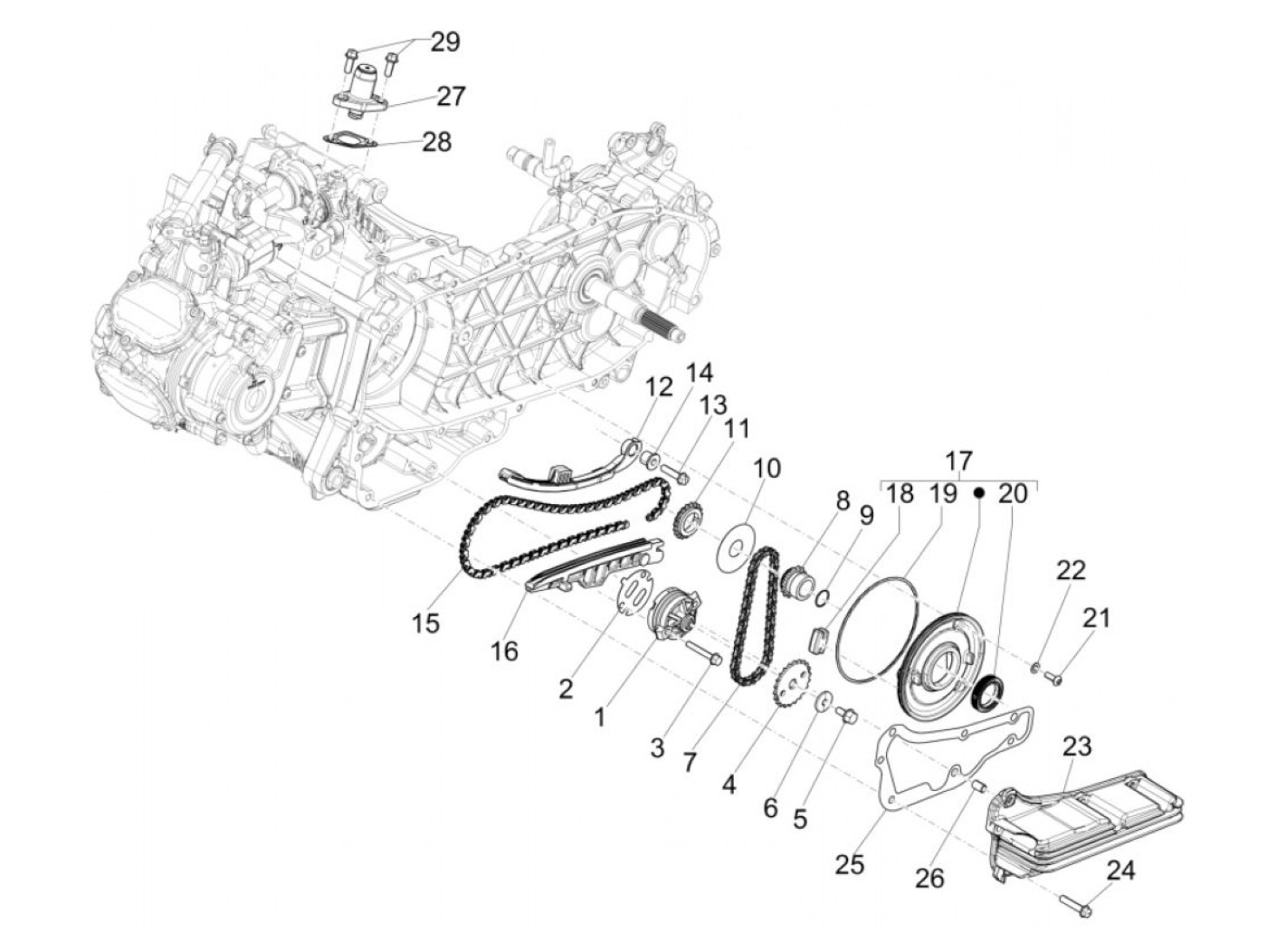 29
27
28
14
12
13
11
10
17
18
19
20
8
9
22
21
15
16
2
1
3
7
4
6
5
23
25
26
24