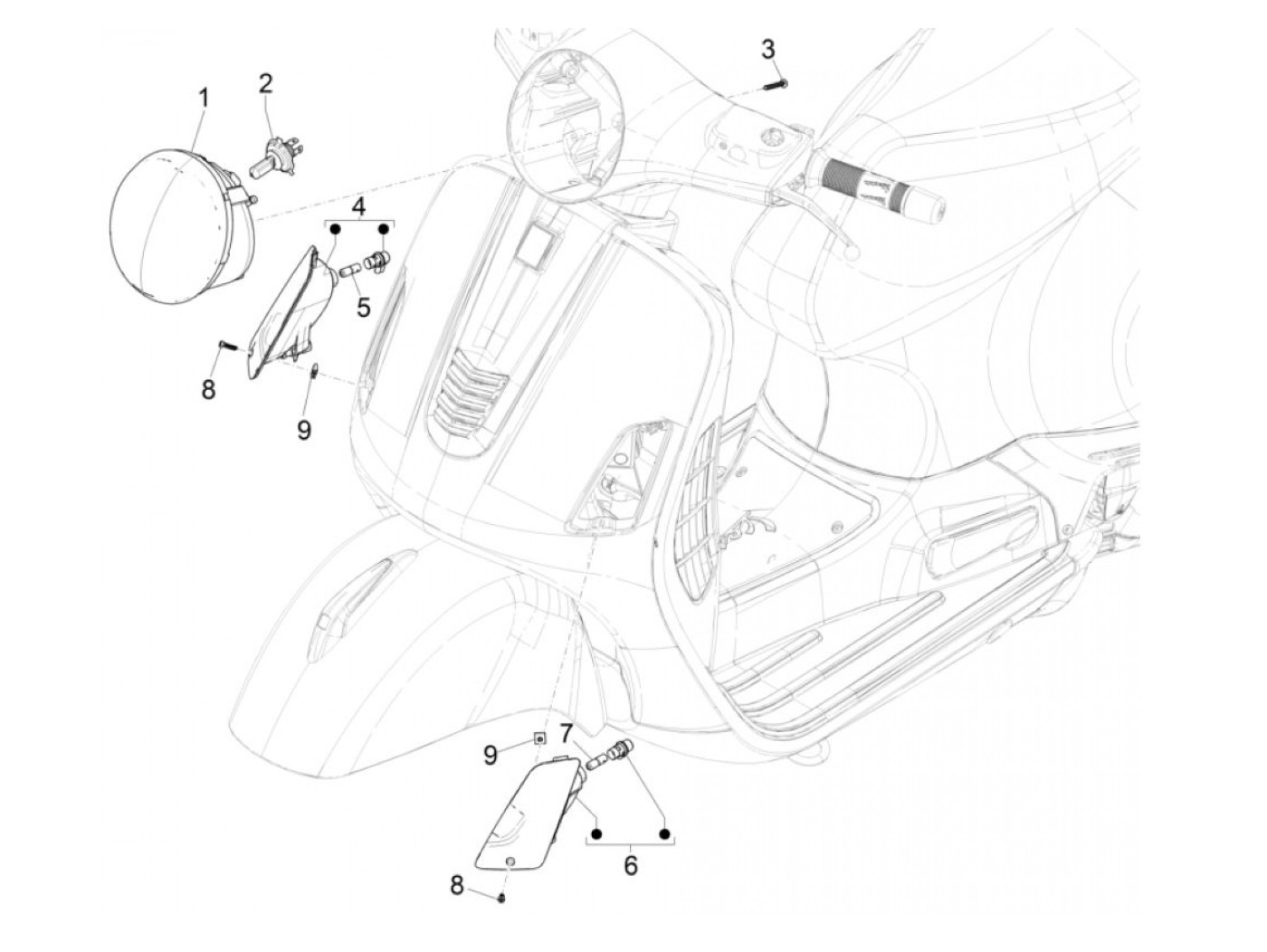 1
2
3
4
5
8
9
9
7
6
8