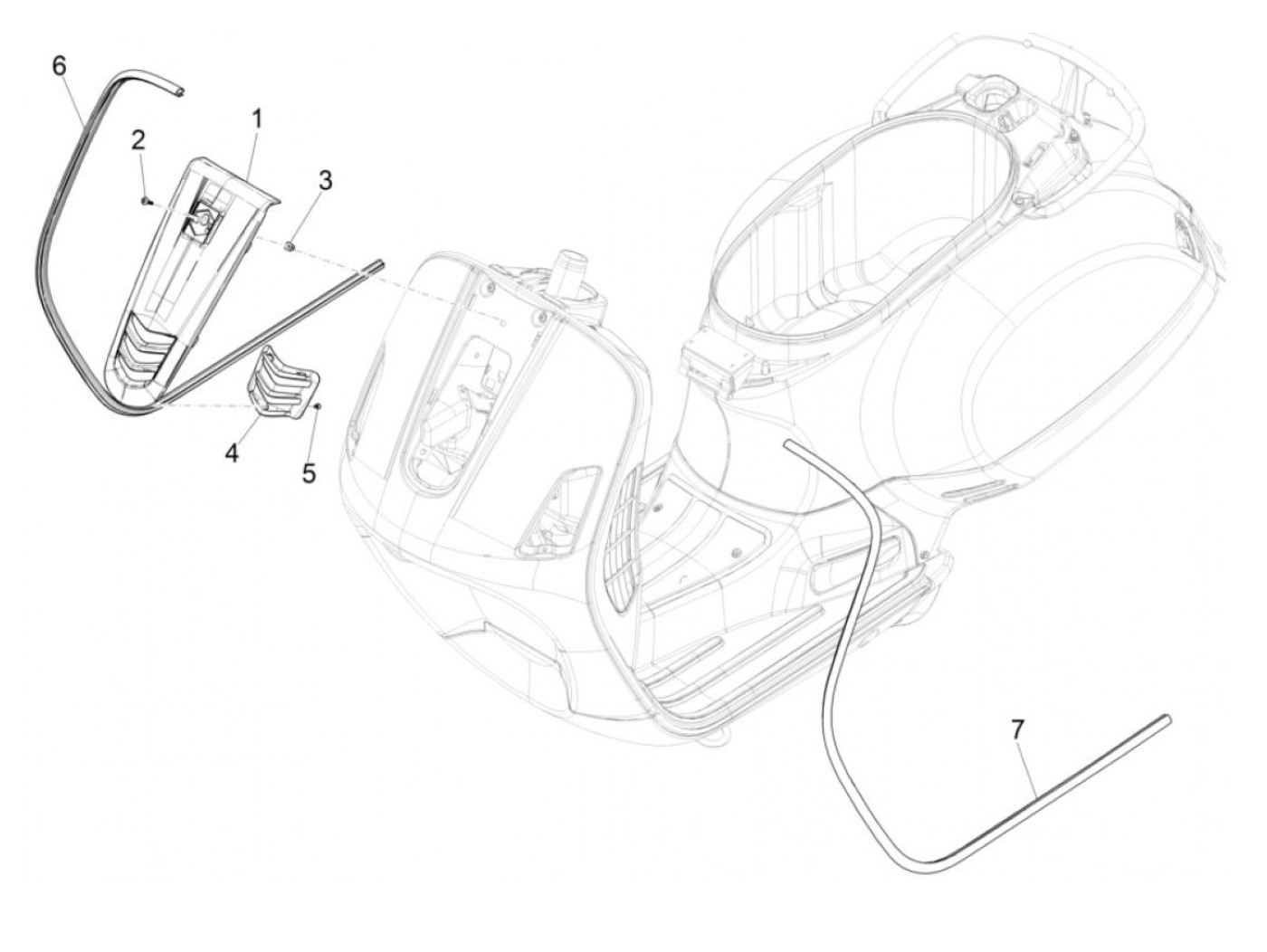 6
2
1
3
4
5
7