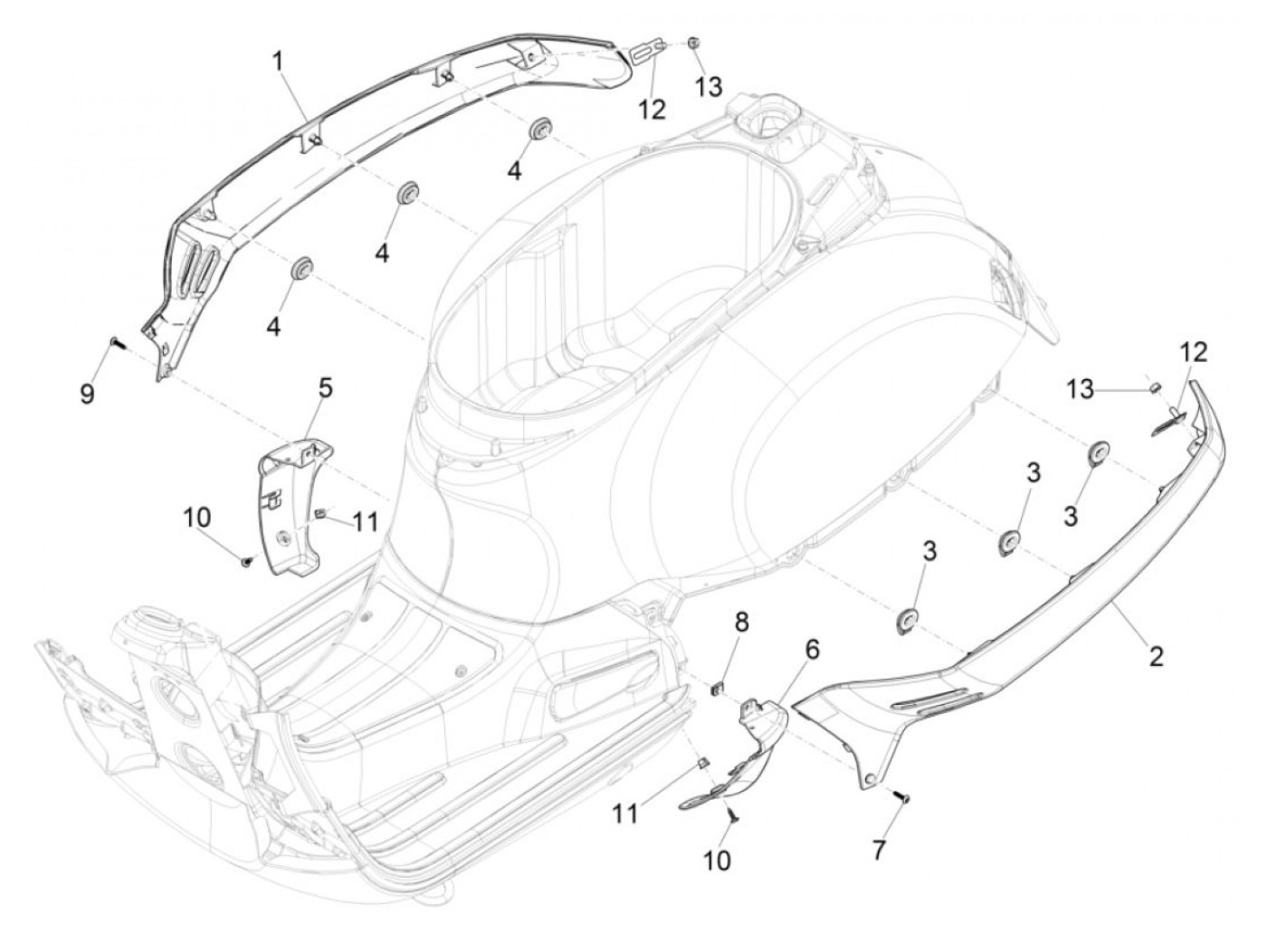 1
12
13
4
4
4
9
5
10
11
12
13
3
3
3
8
6
2
11
10
7