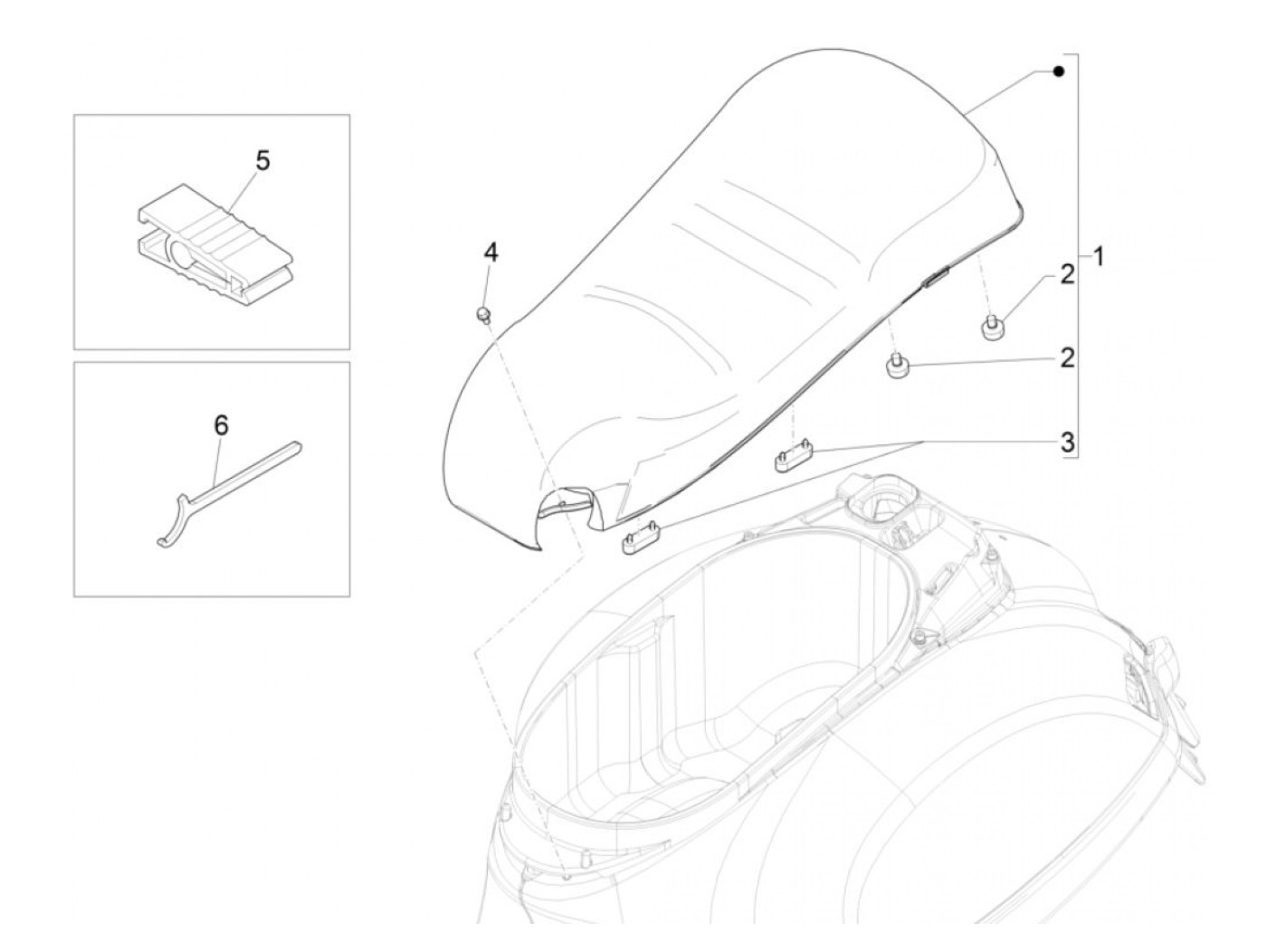 5

6

4

1

2

2

3