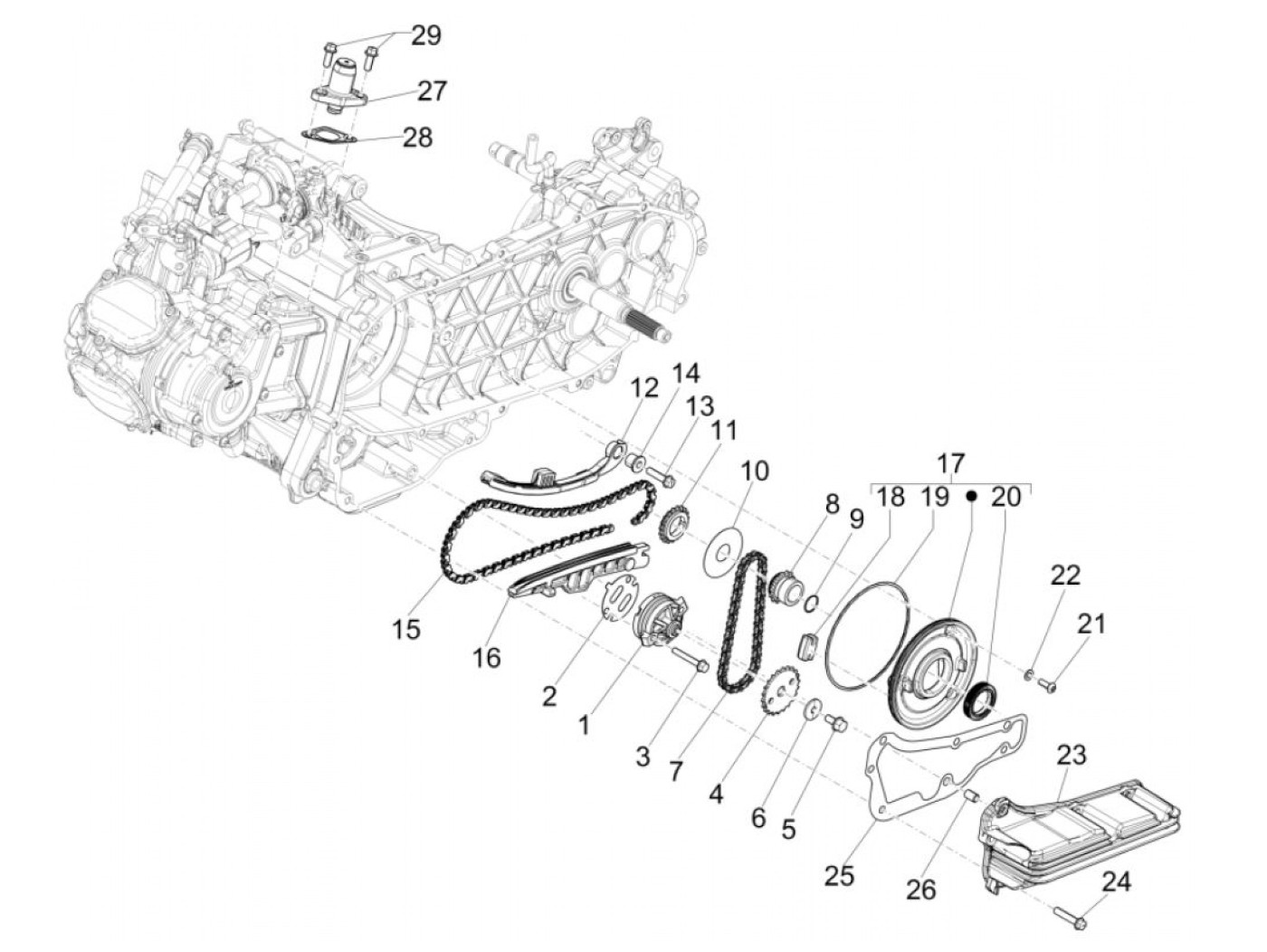 29
27
28
12
14
13
11
10
17
18
19
20
8
9
22
21
15
16
2
1
3
7
4
6
5
23
25
26
24