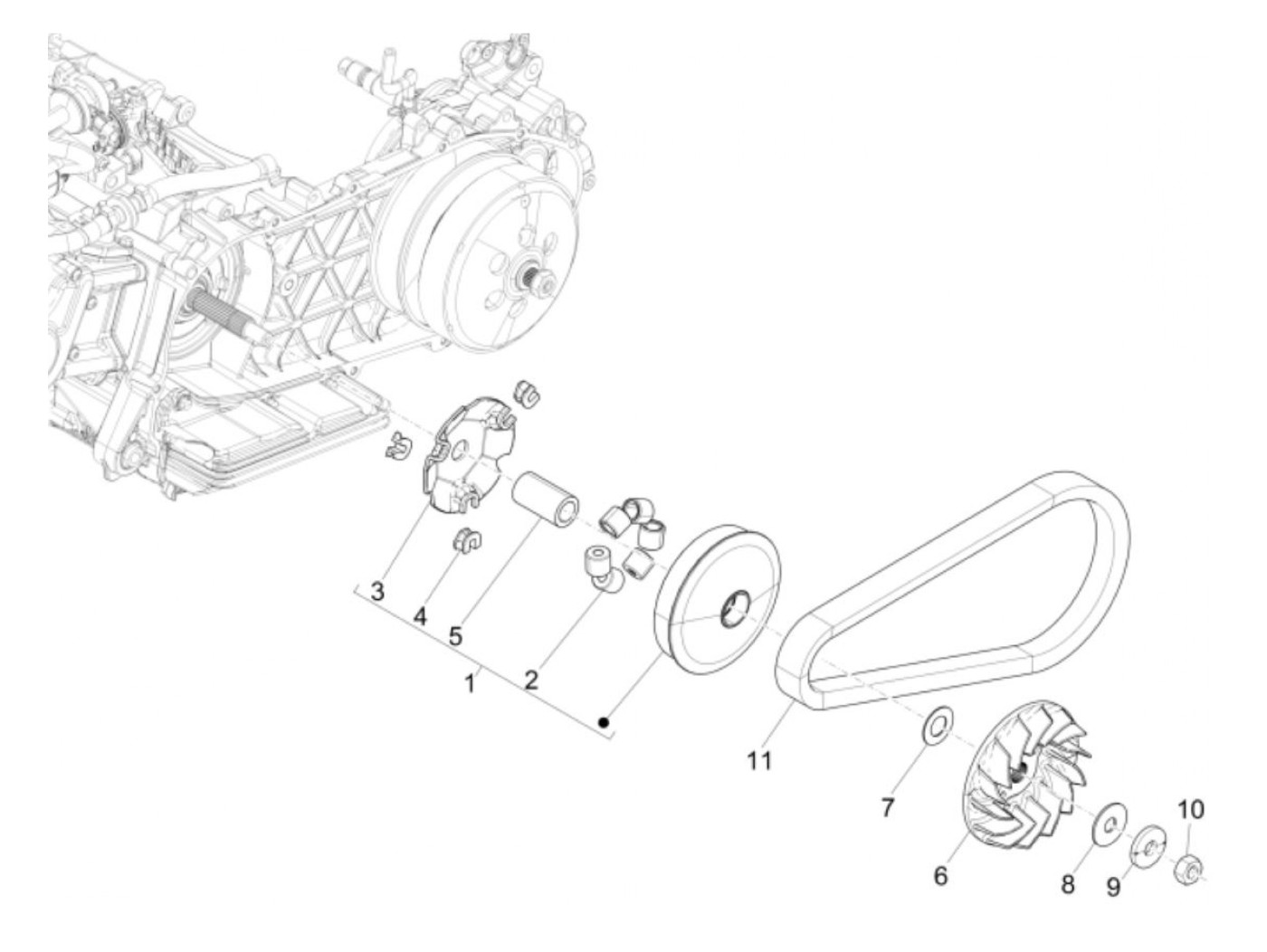 3
4
5
1
2
11
7
6
8
9
10