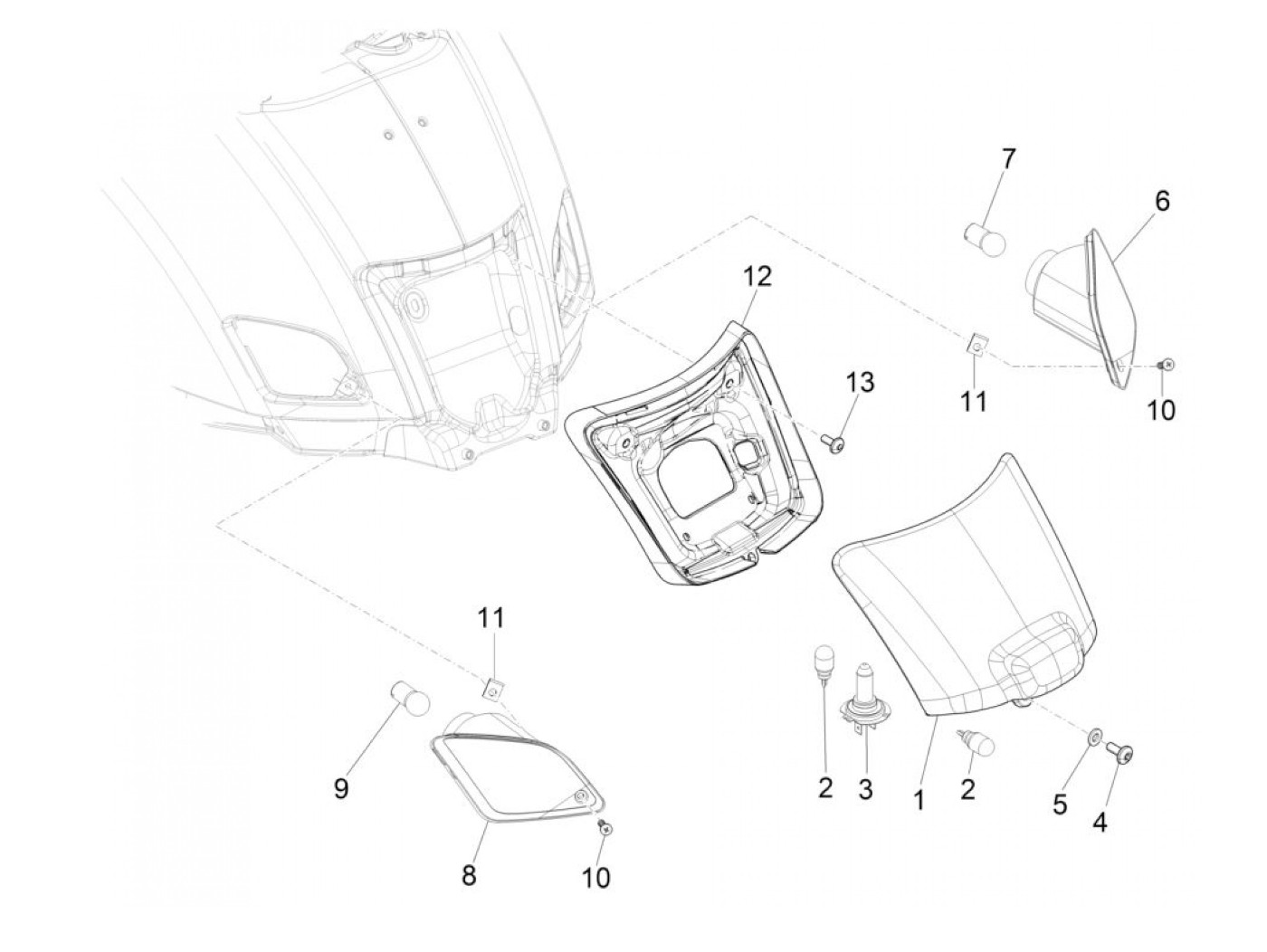 7
6
12
13
11
10
11
9
8
10
2
3
1
2
5
4