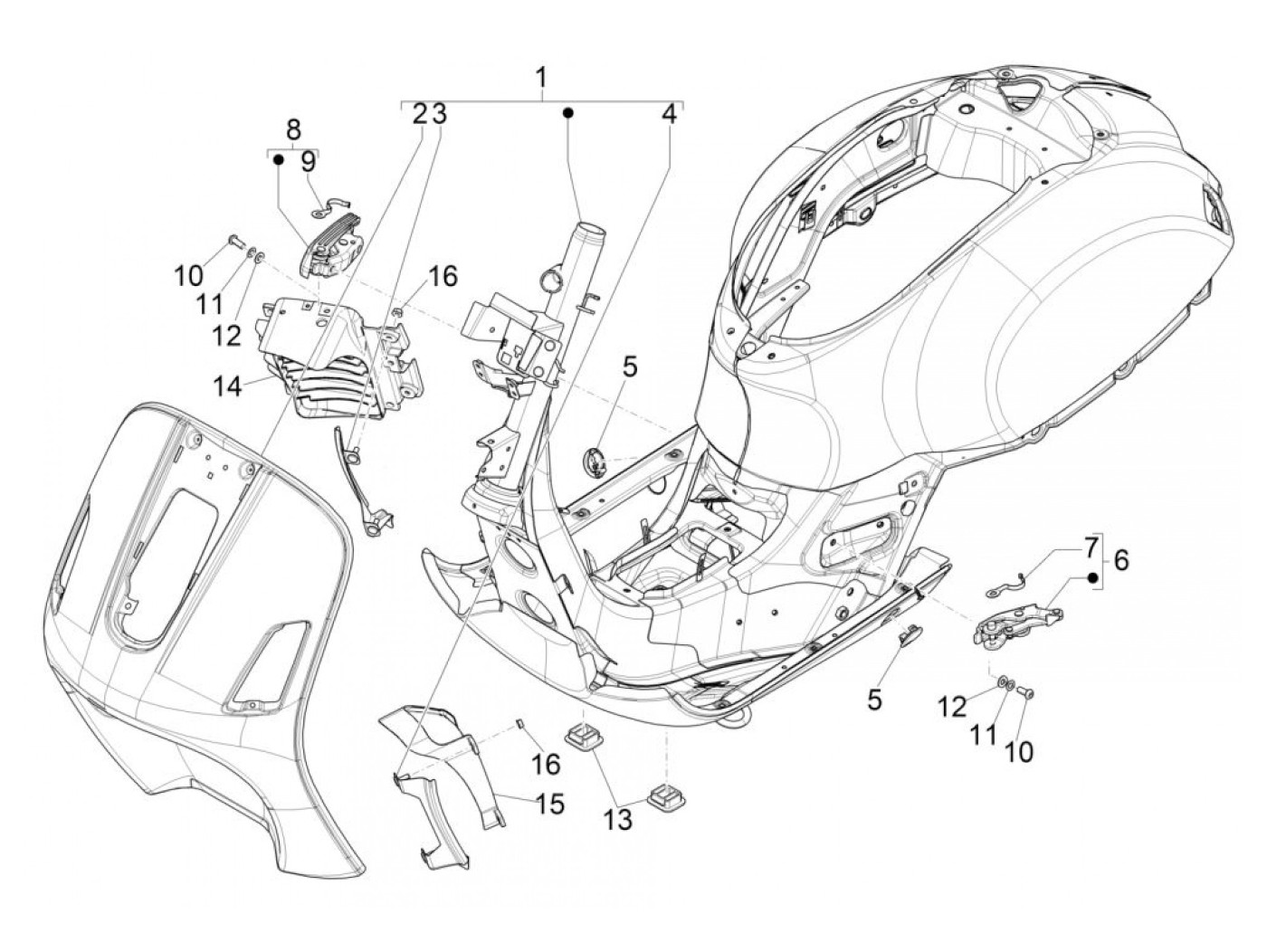 1
2 3
4
8
9
10
11
12
16
14
5
7
6
5
12
11
10
16
15
13