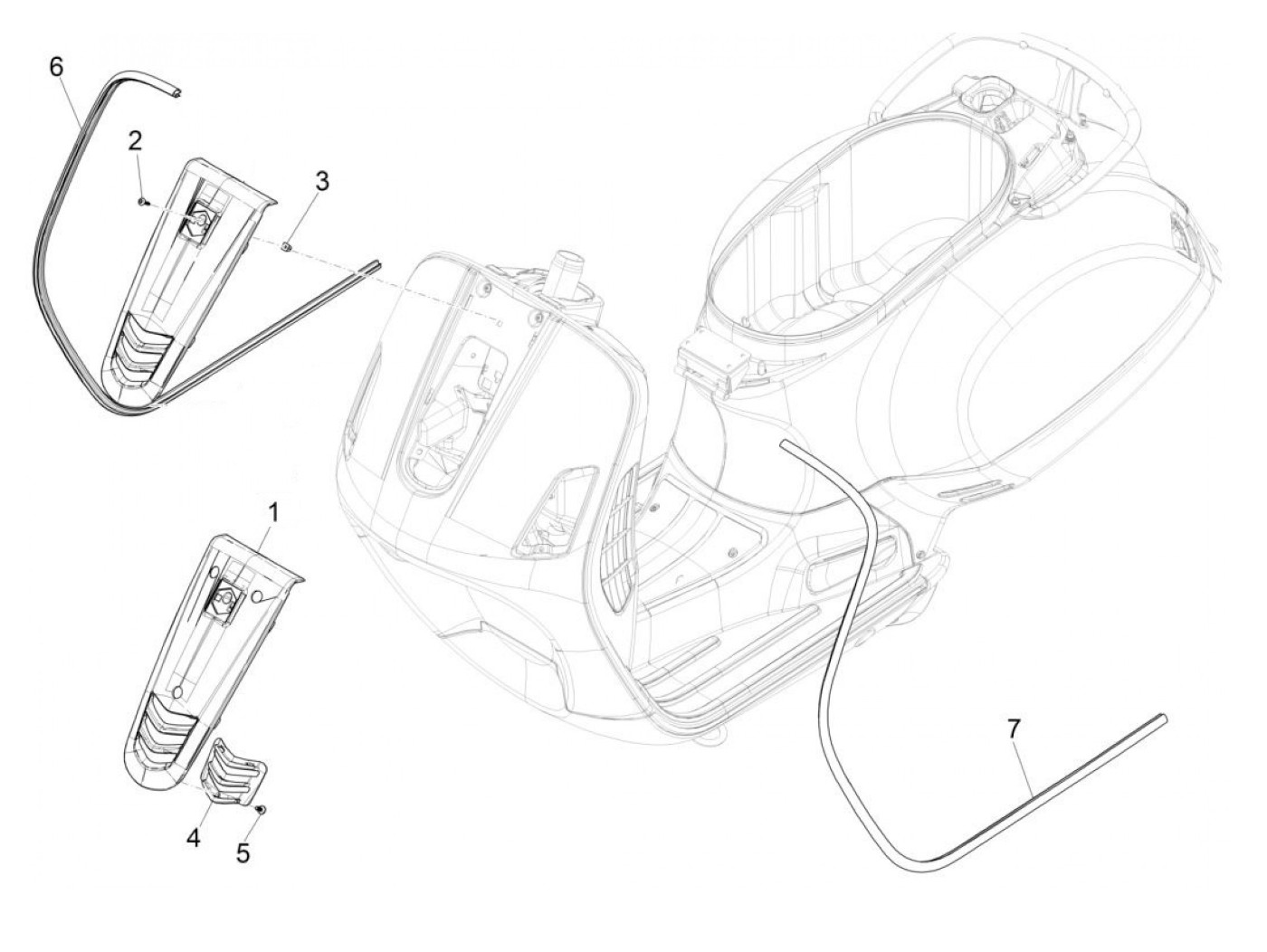 6
2
3
1
4
5
7