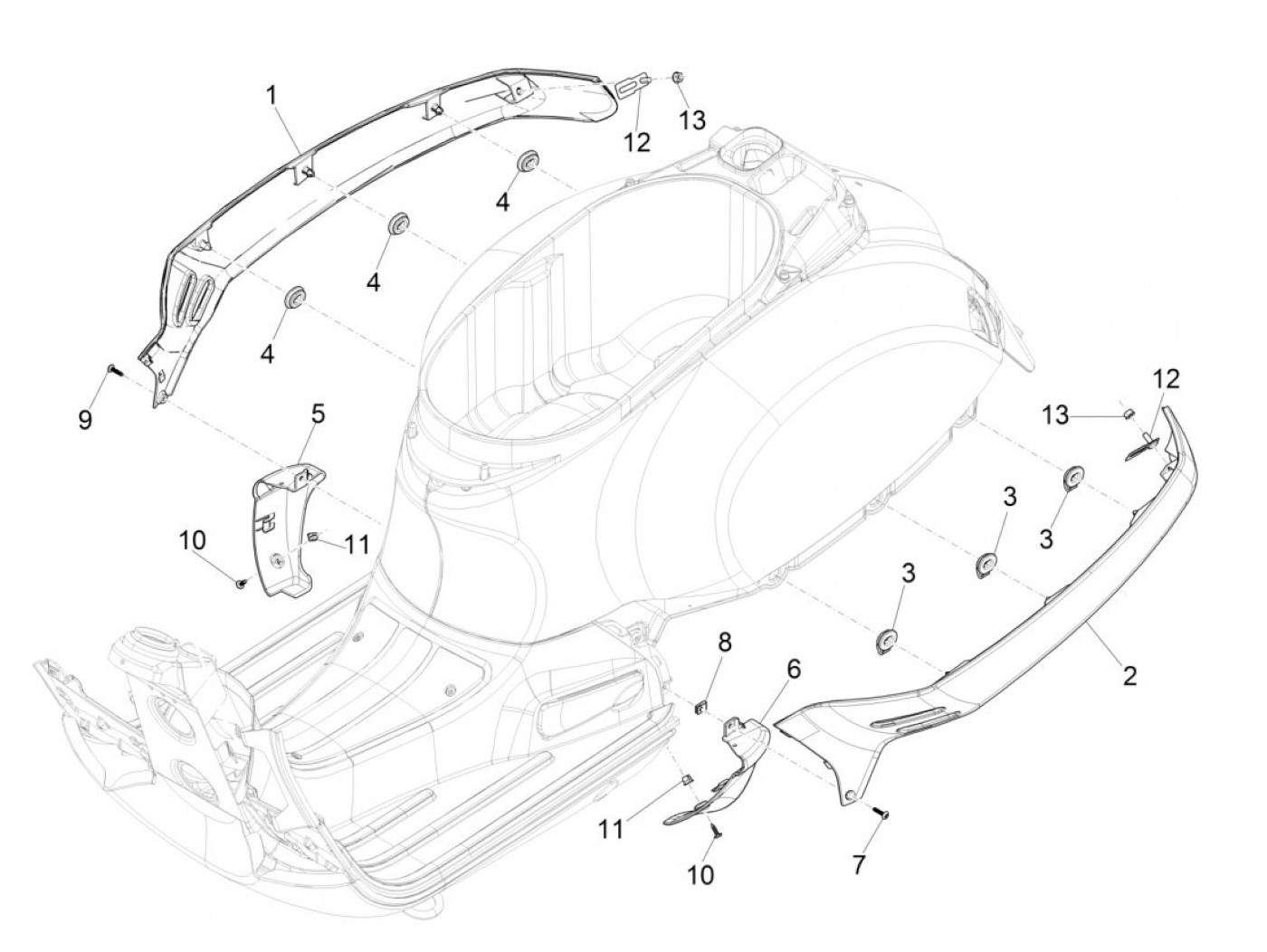 1
12
13
4
4
4
9
5
10
11
13
12
3
3
3
8
6
2
11
10
7