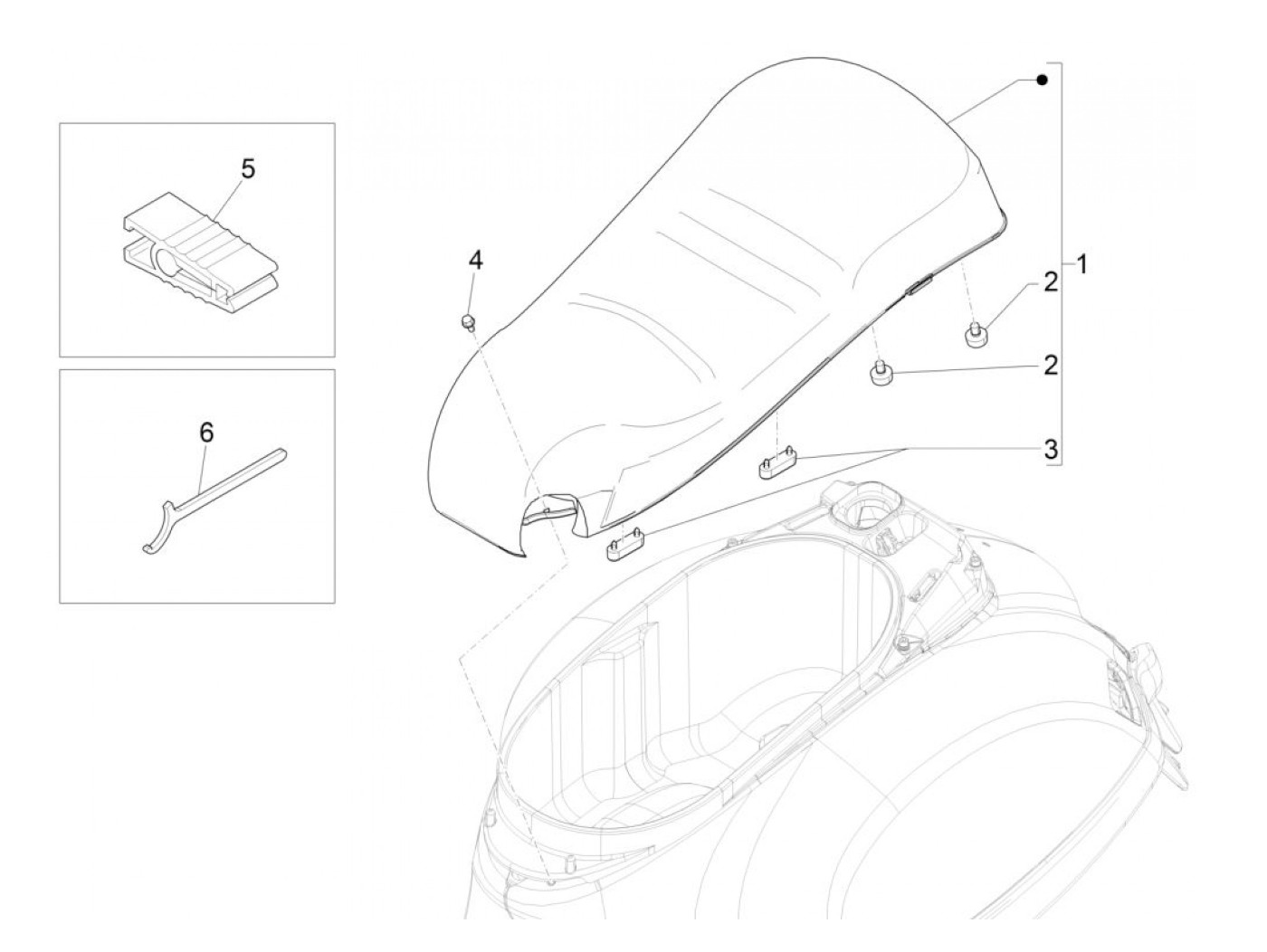 5
6
4
1
2
2
3