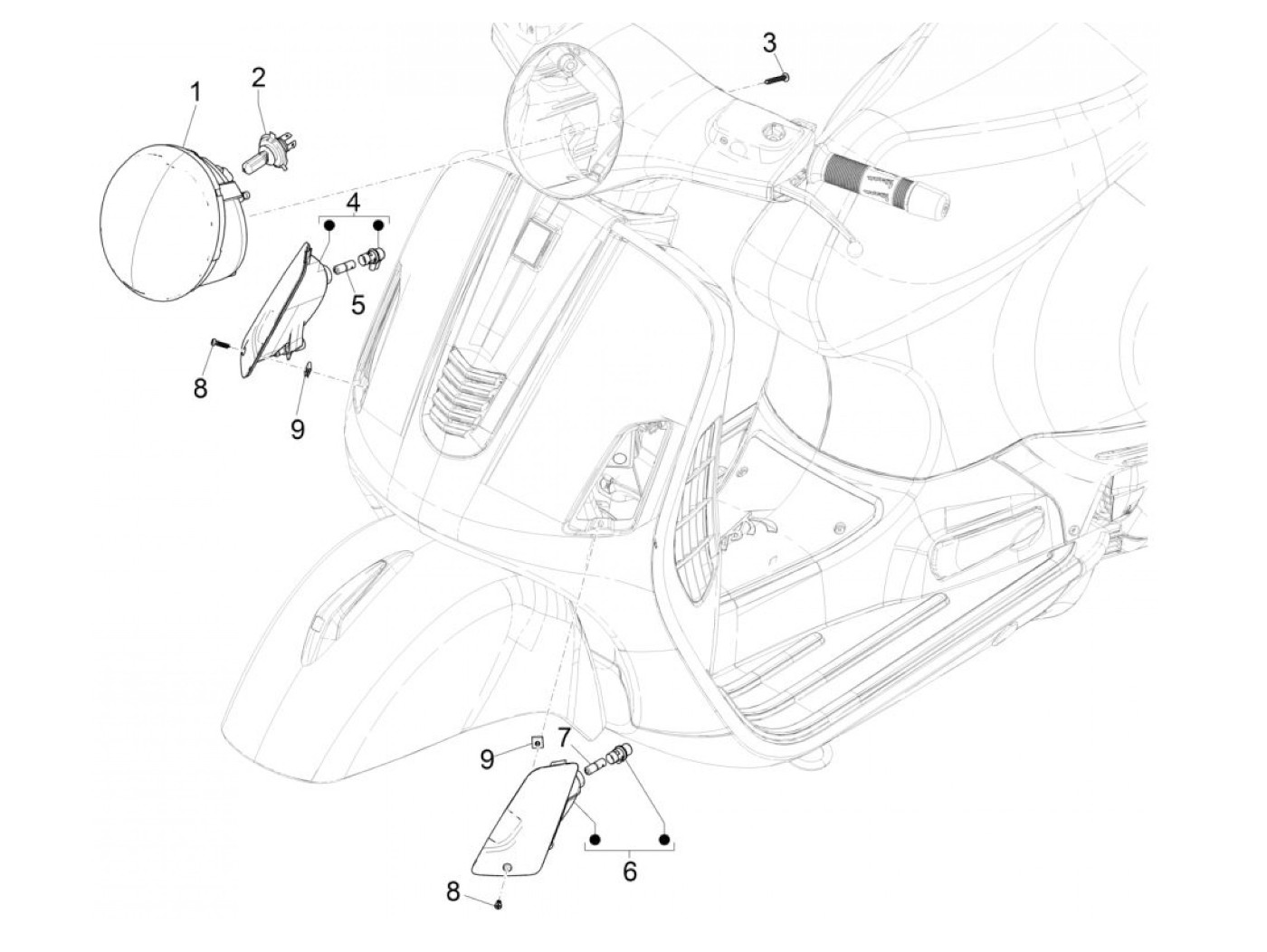 1
2
3
4
5
8
9
9
7
6
8