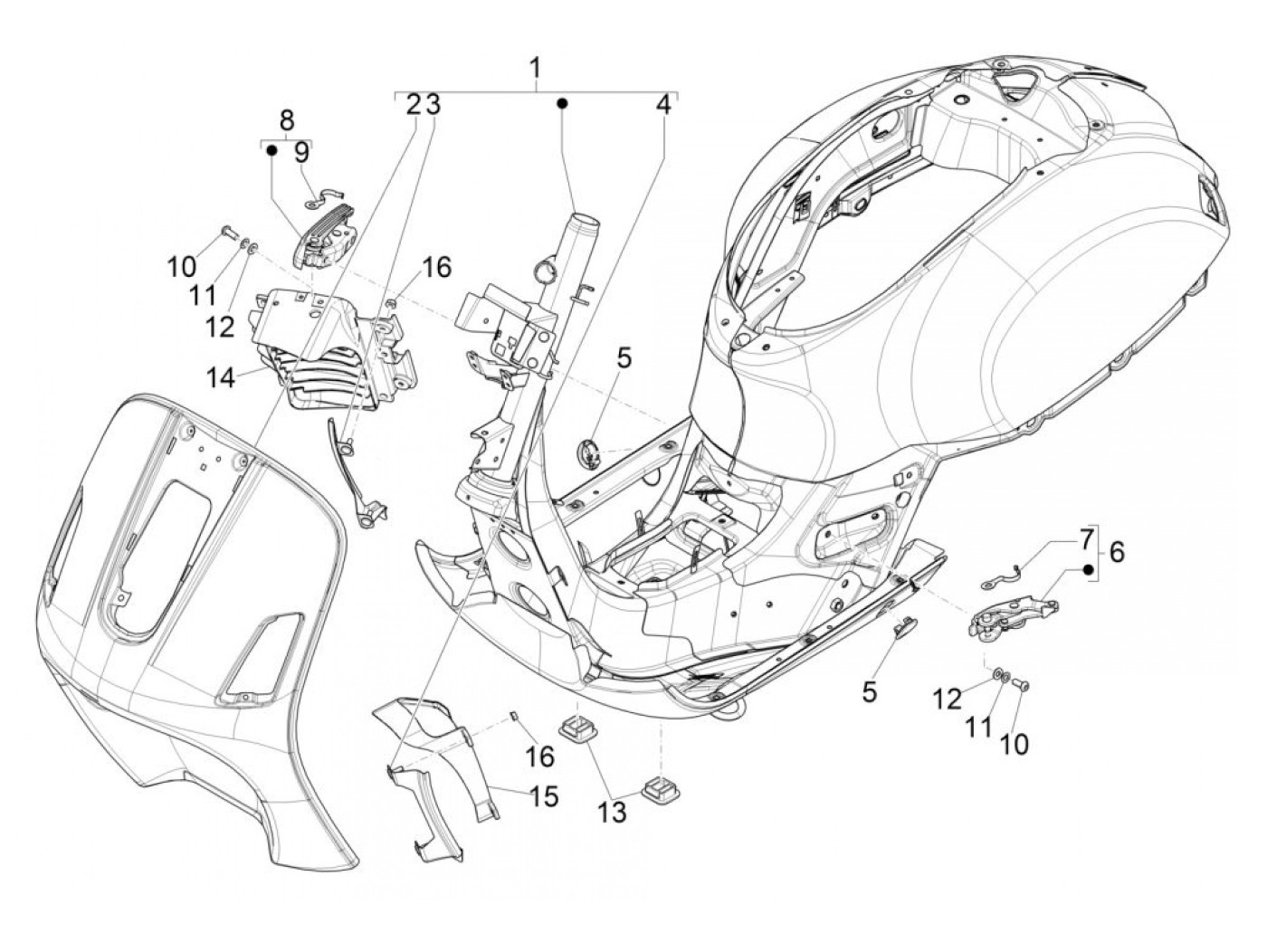 1
2
3
4
8
9
10
11
12
16
14
5
7
6
5
12
11
10
16
15
13