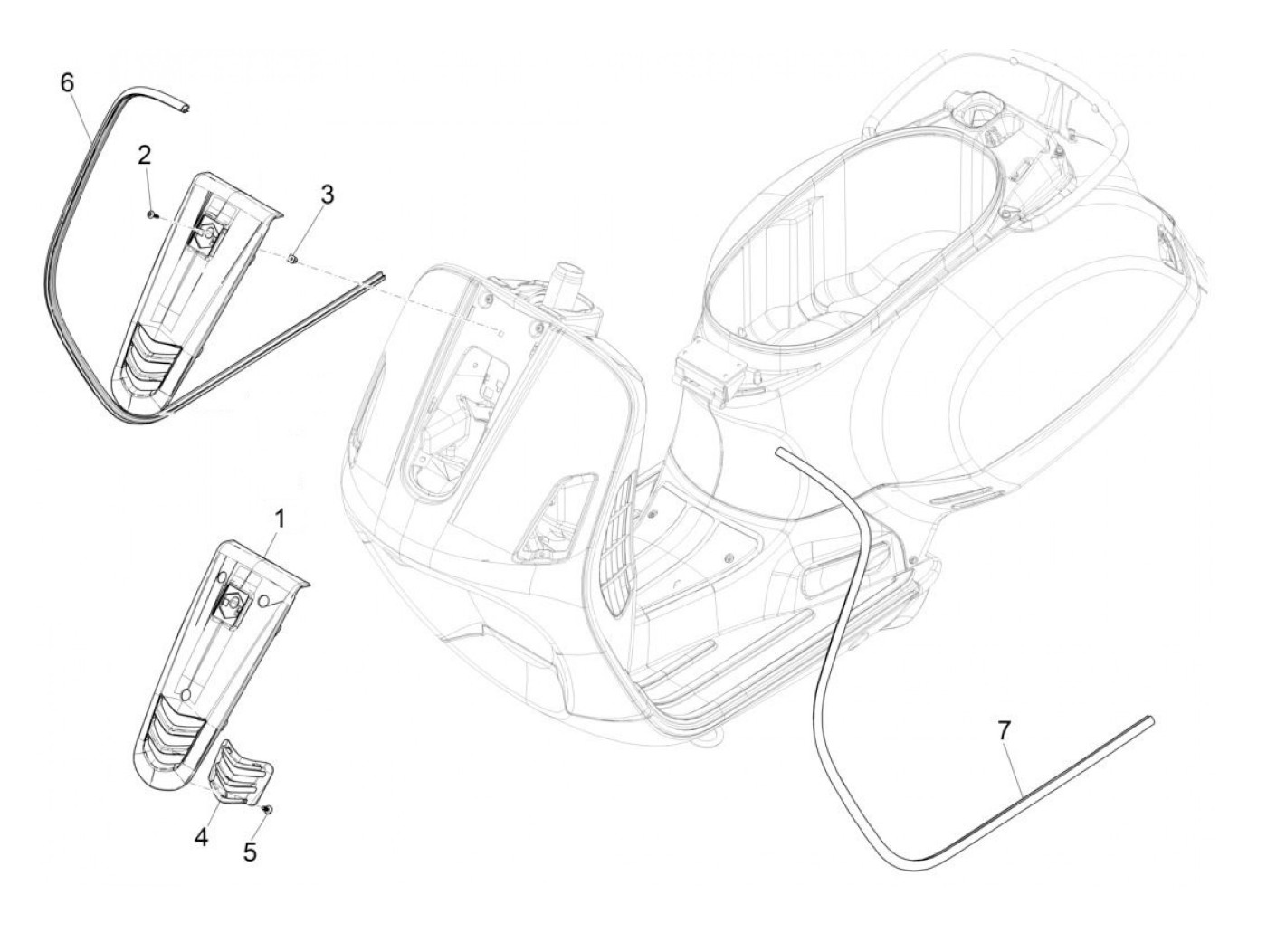 6
2
3
1
4
5
7