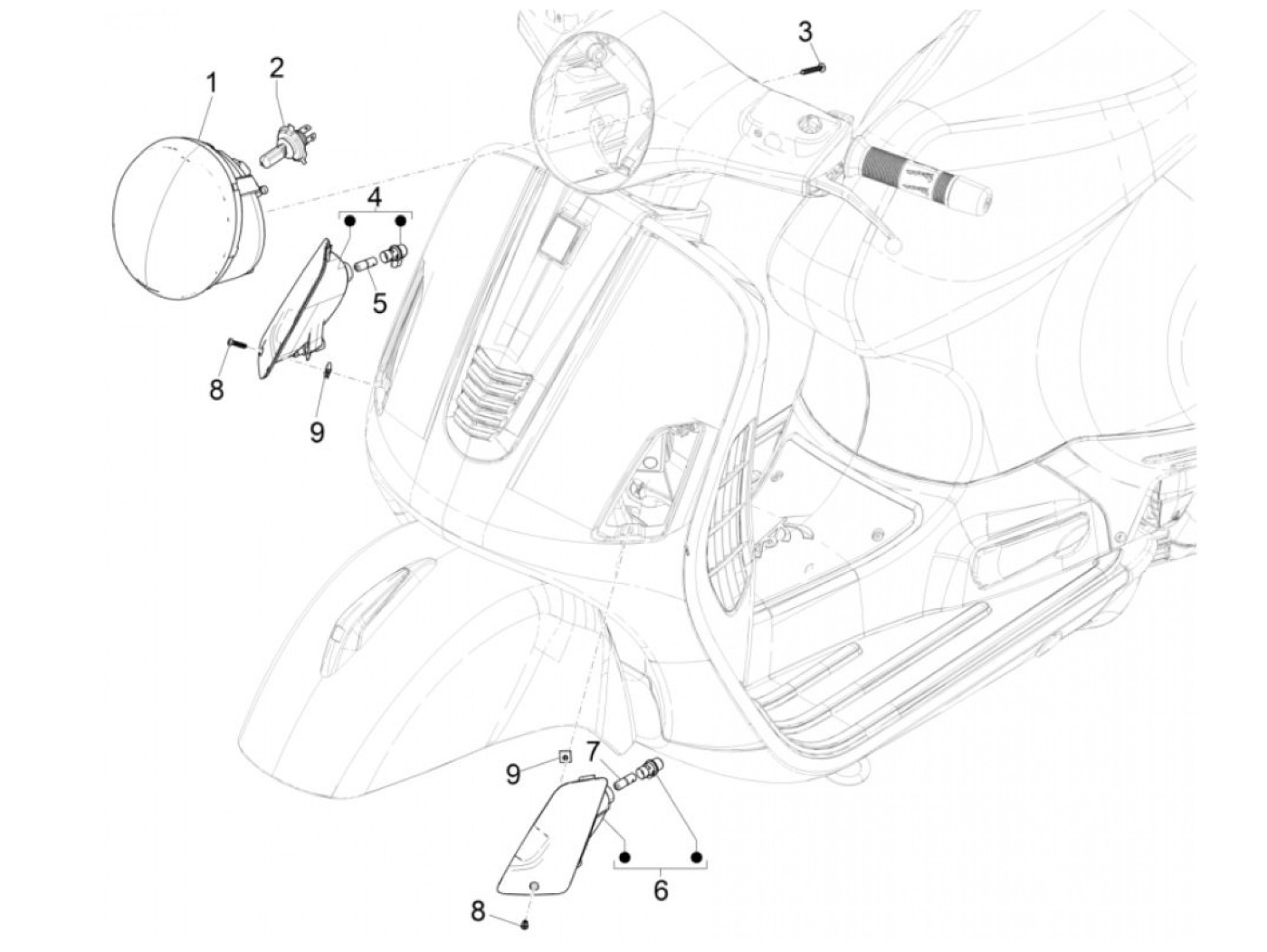 1
2
3
4
5
8
9
9
7
6
8