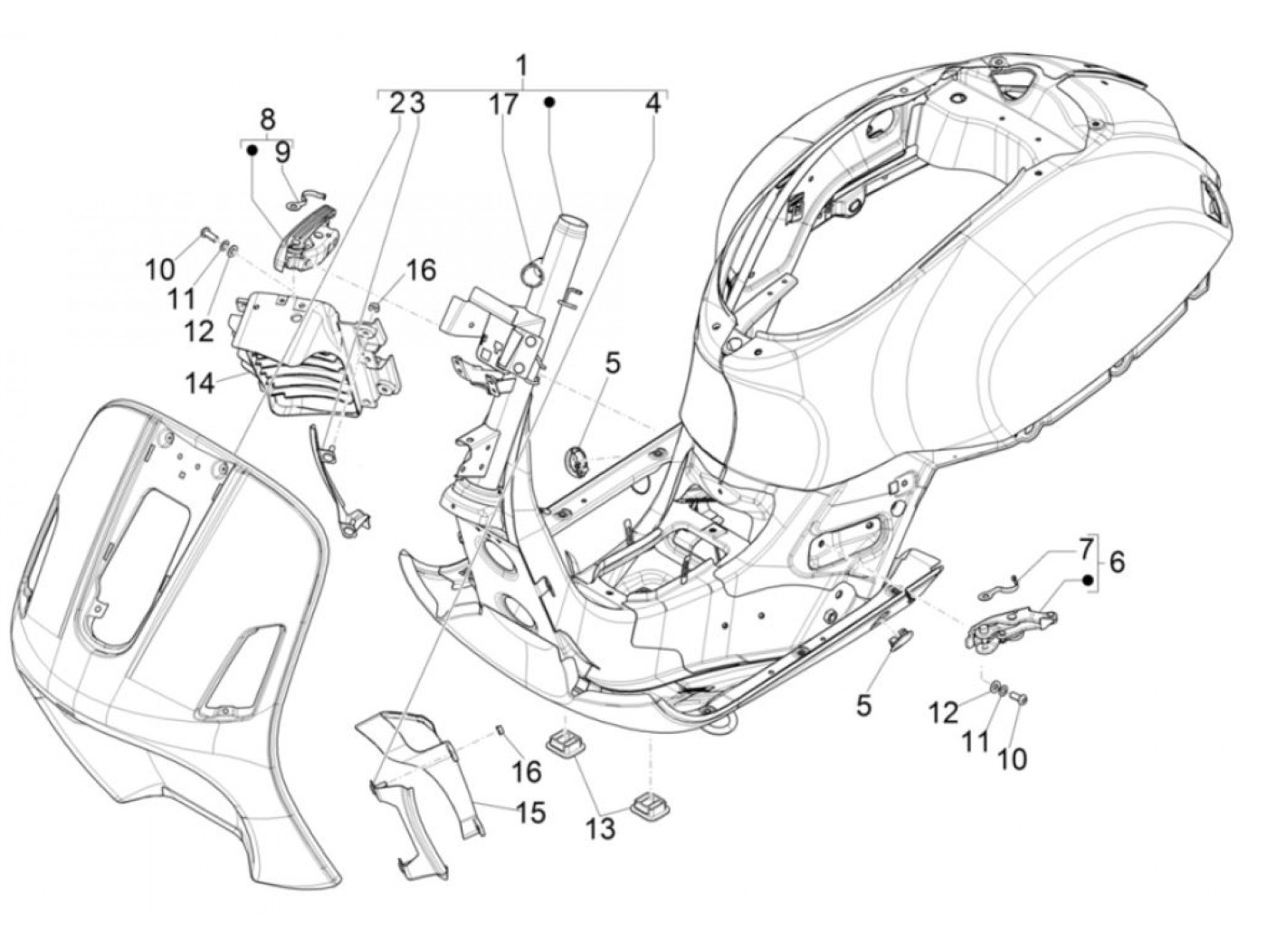 1
2 3
17
4
8
9
10
11
12
16
14
5
7
6
5
12
11
10
16
15
13