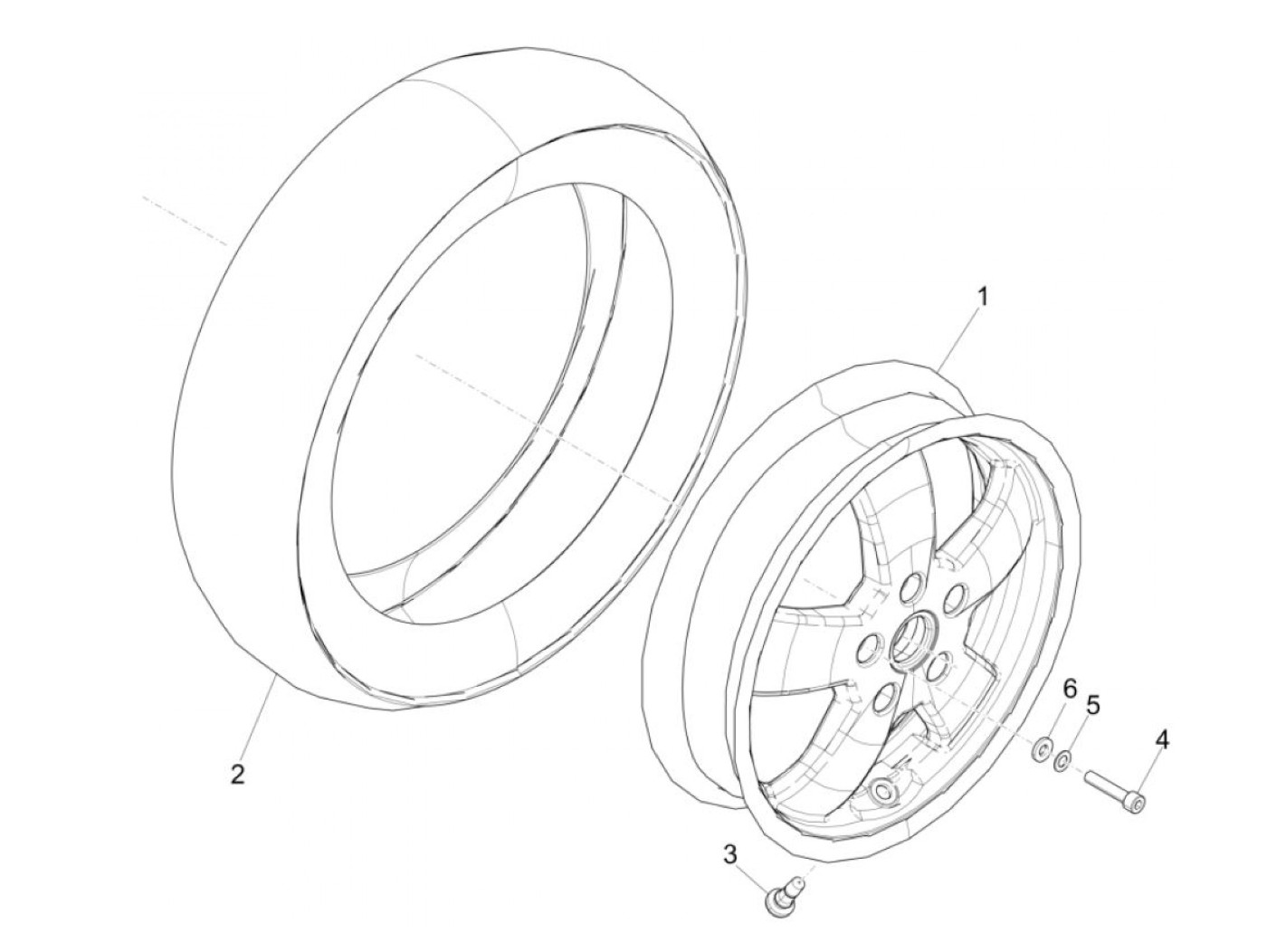 1
2
6
5
4
3