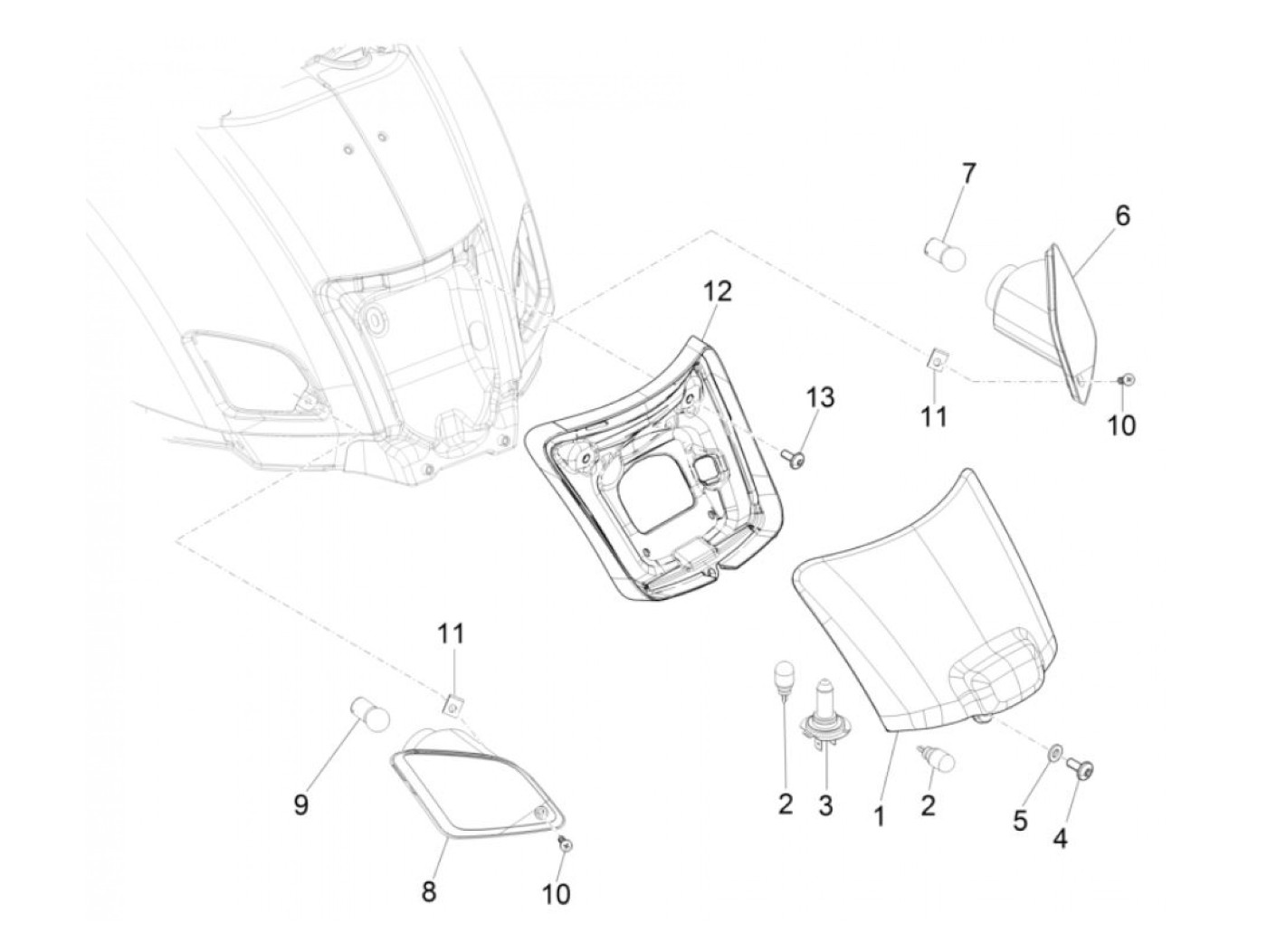 7
6
12
13
11
10
11
9
8
10
2
3
1
2
5
4