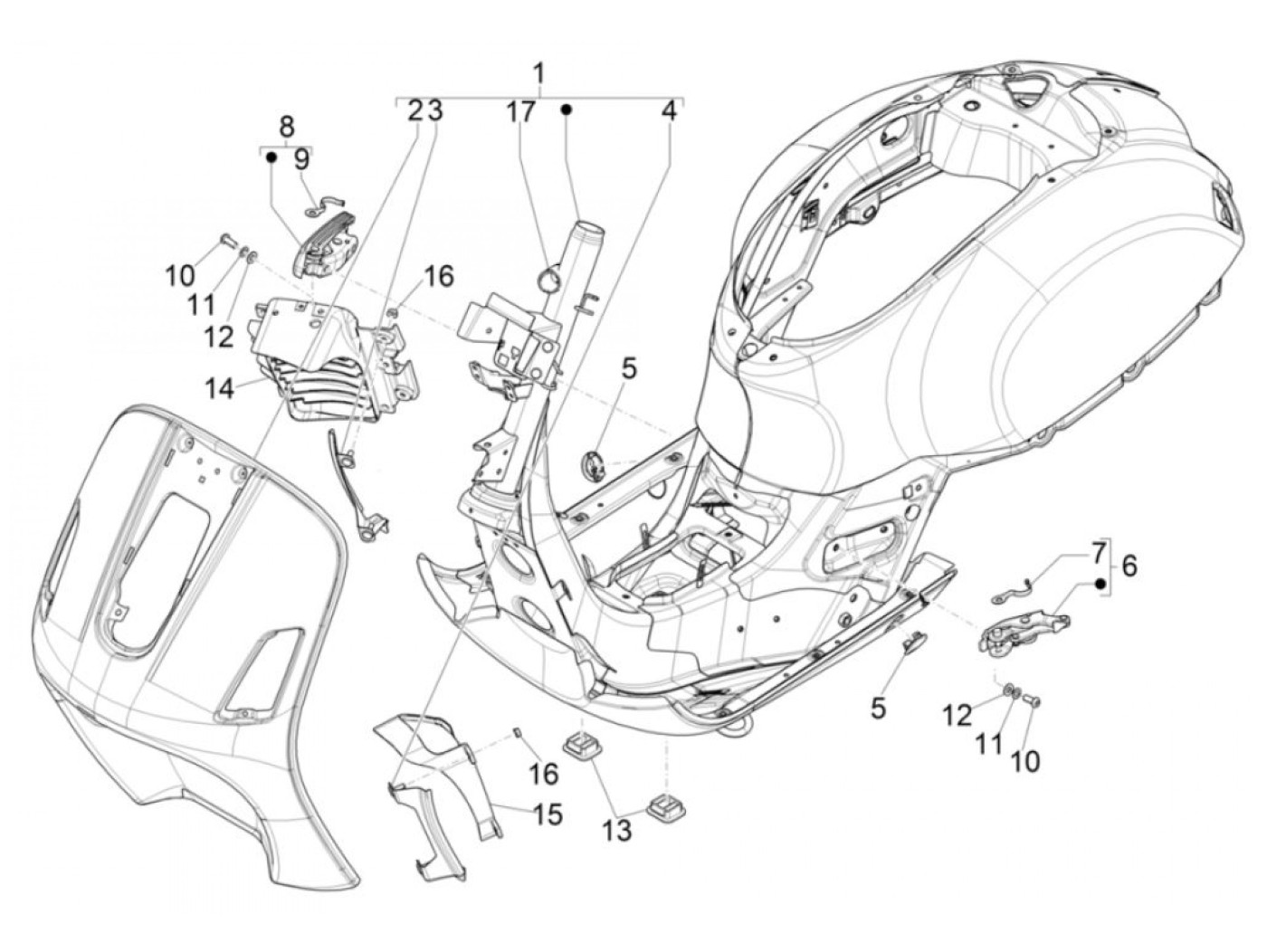 1
2
3
17
4
8
9
10
11
12
16
14
5
7
6
5
12
11
10
16
15
13