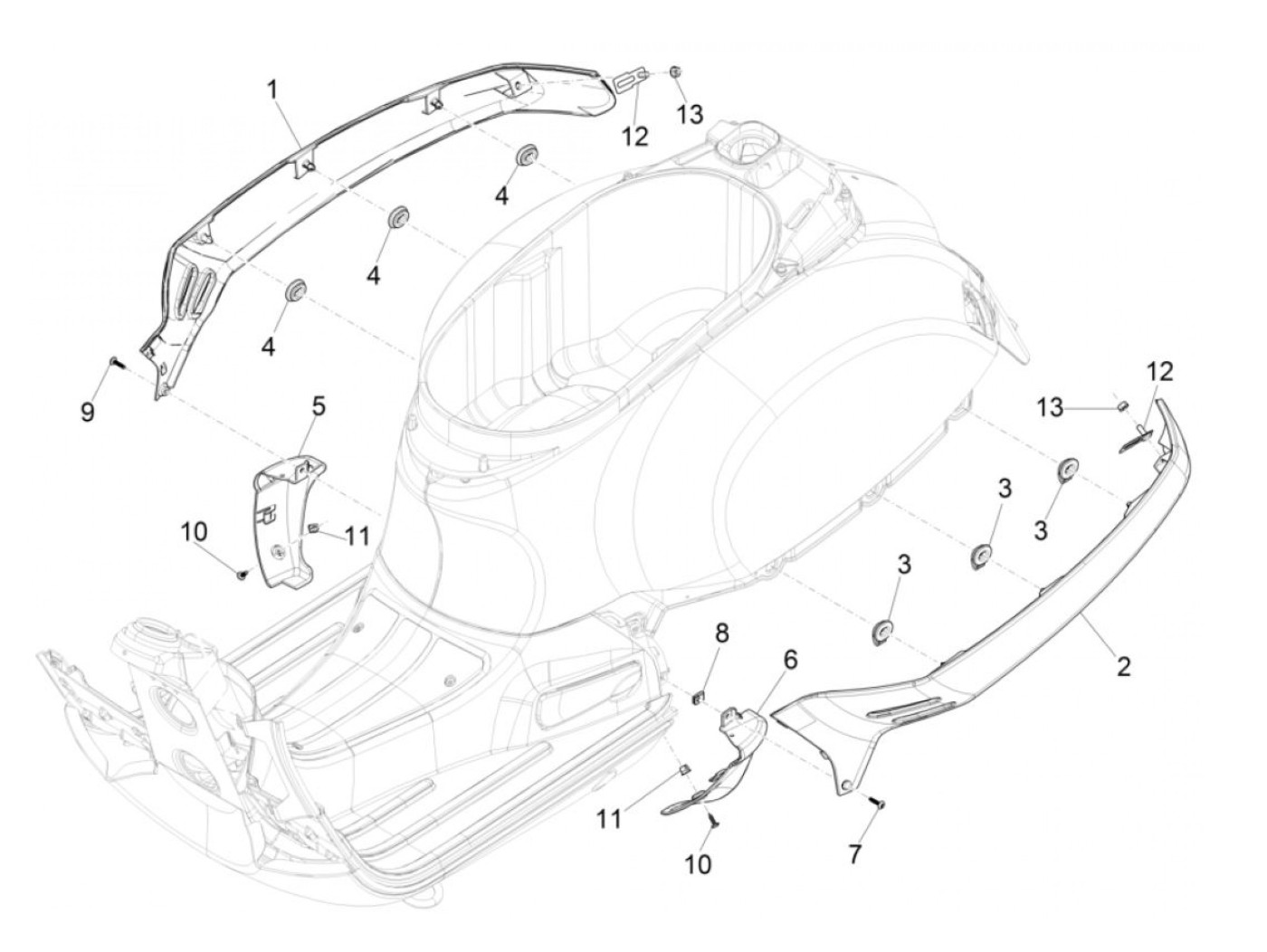 1
12
13
4
4
4
9
5
10
11
12
13
3
3
3
2
8
6
11
10
7