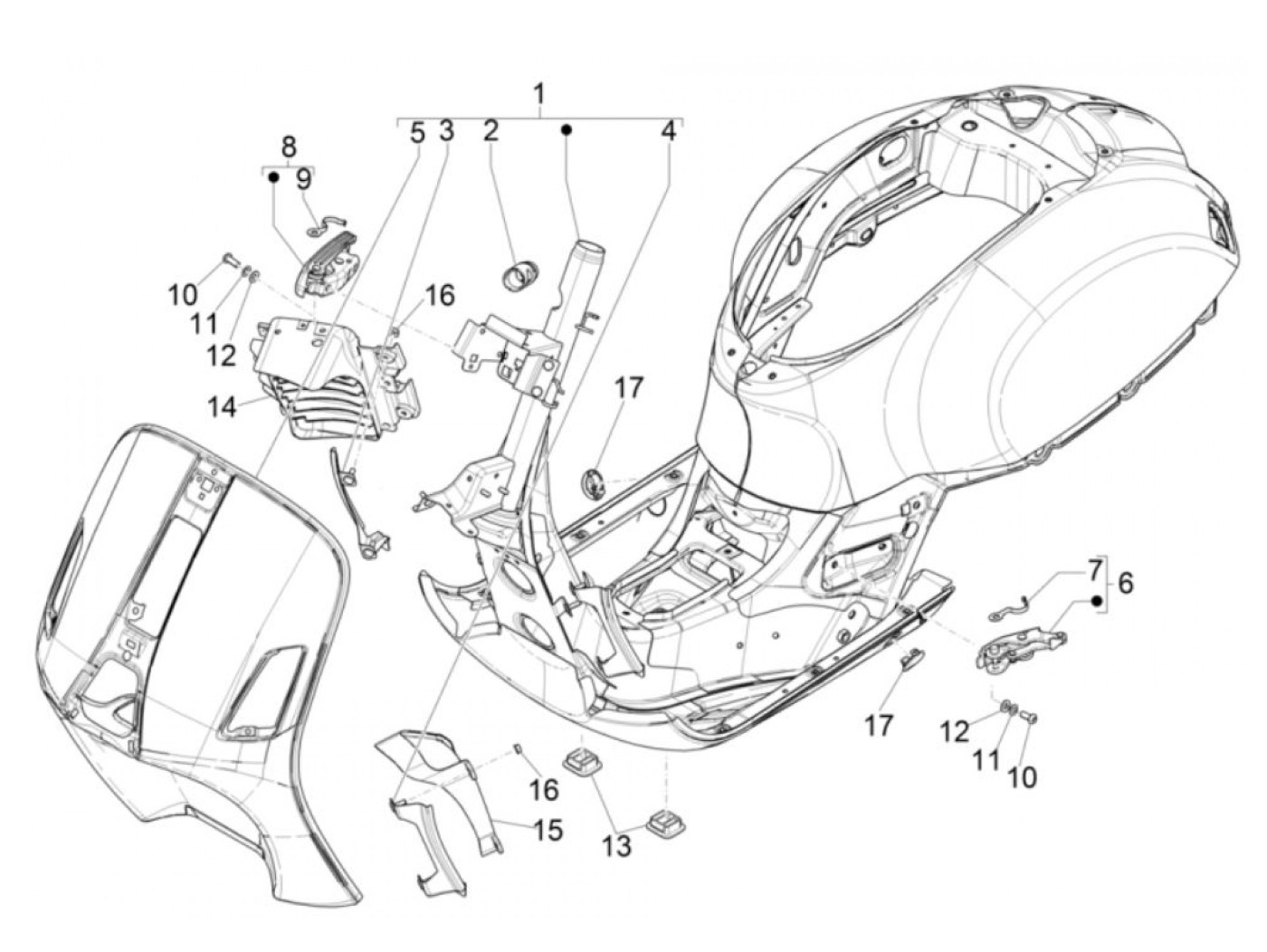 1
5
3
2
4
8
9
10
11
12
16
14
17
7
6
17
12
11
10
16
15
13