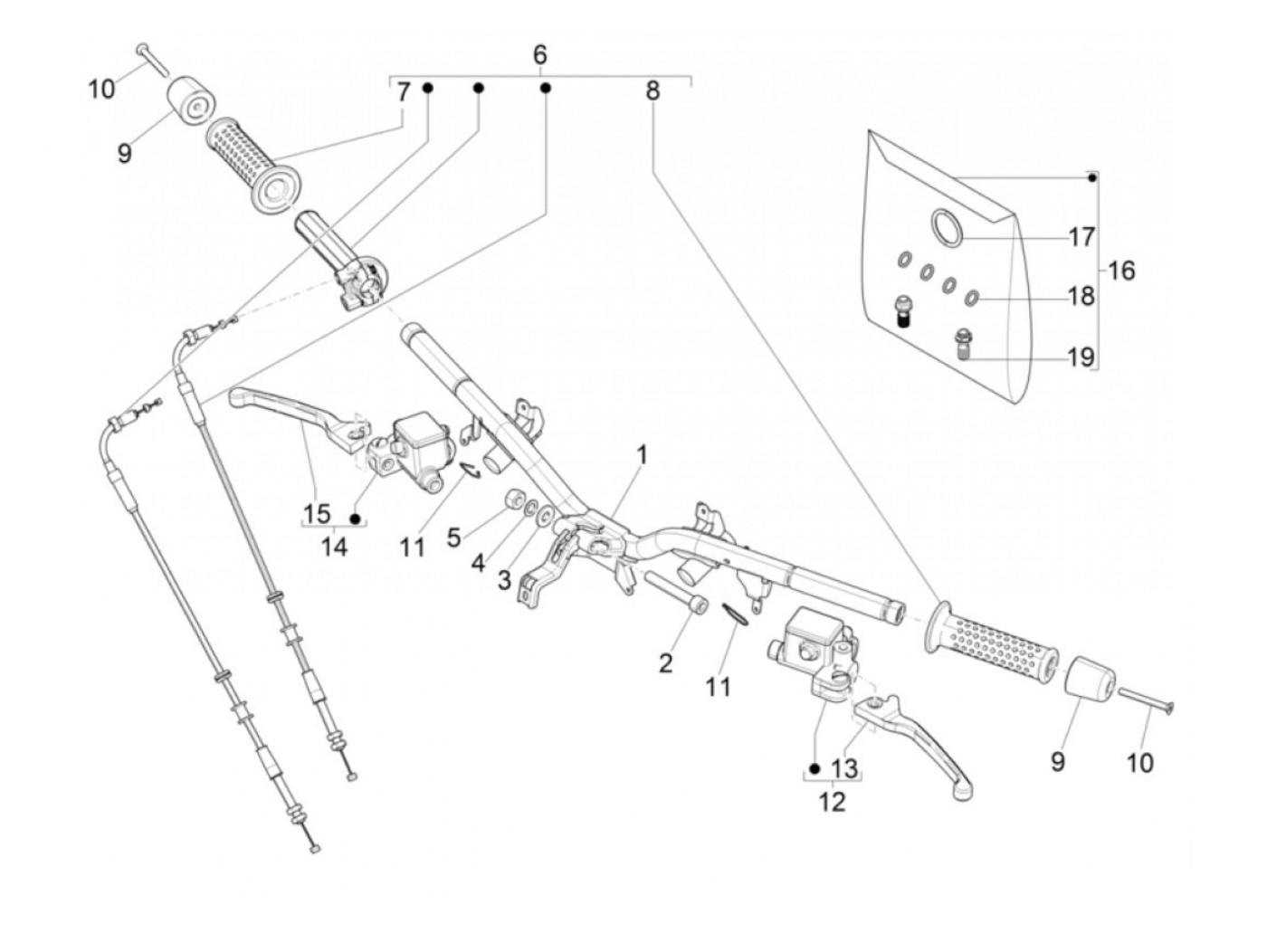 10
9
6
7
8
17
16
18
19
1
15
14
11
5
4
3
2
11
13
12
9
10