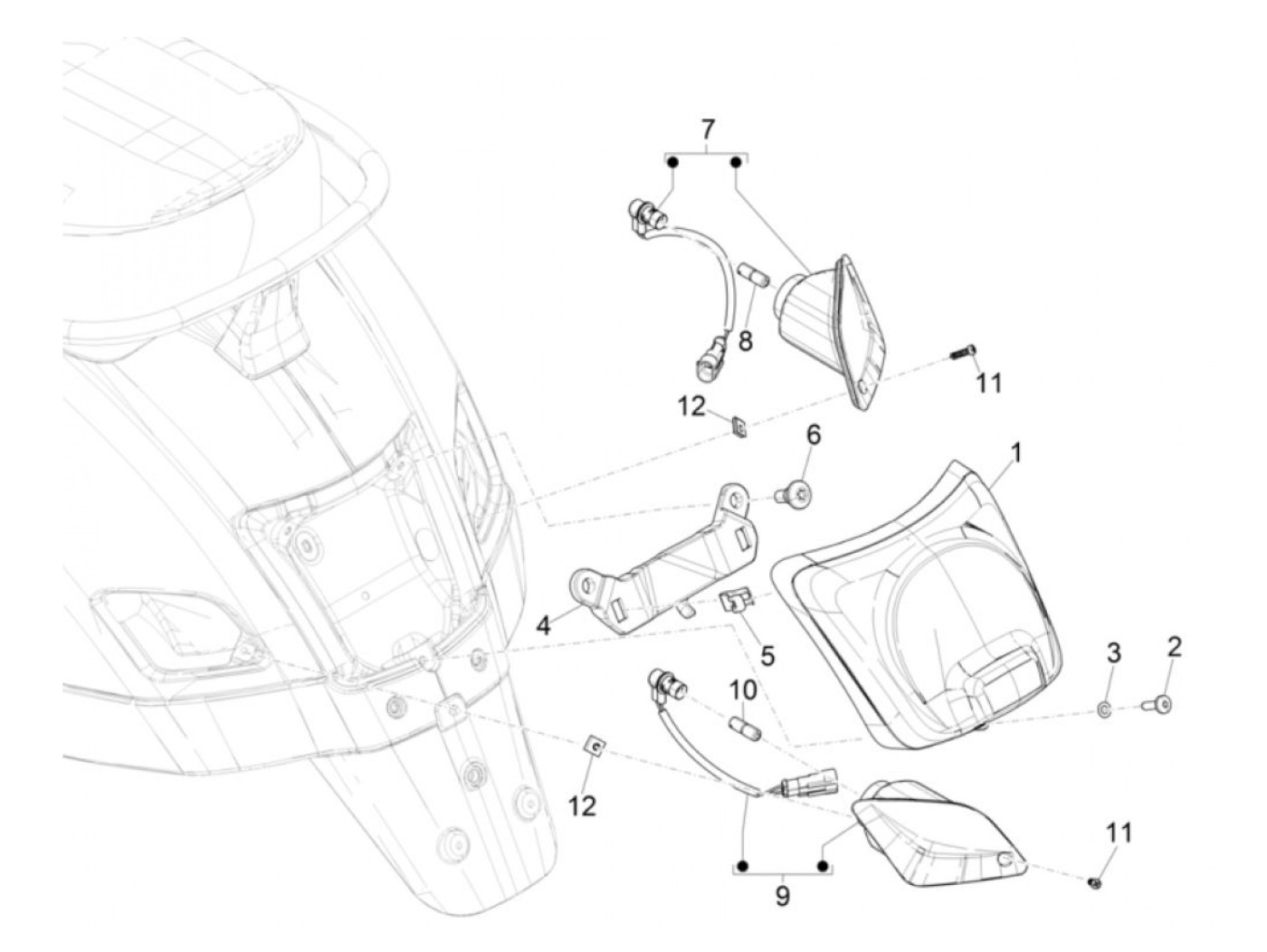 7
8
11
12
6
1
4
5
3
2
10
12
11
9