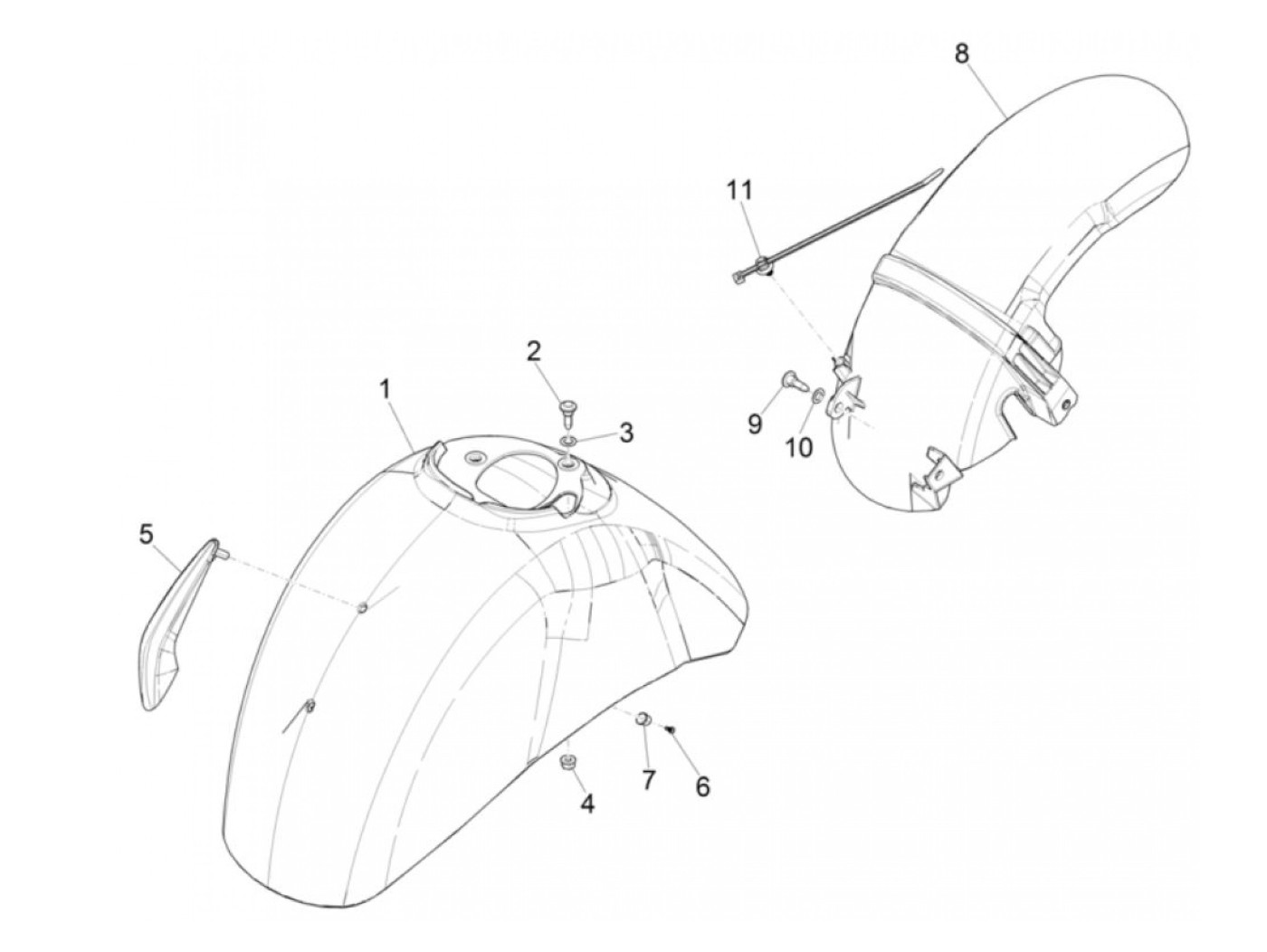 8
11
2
1
3
9
10
5
7
6
4