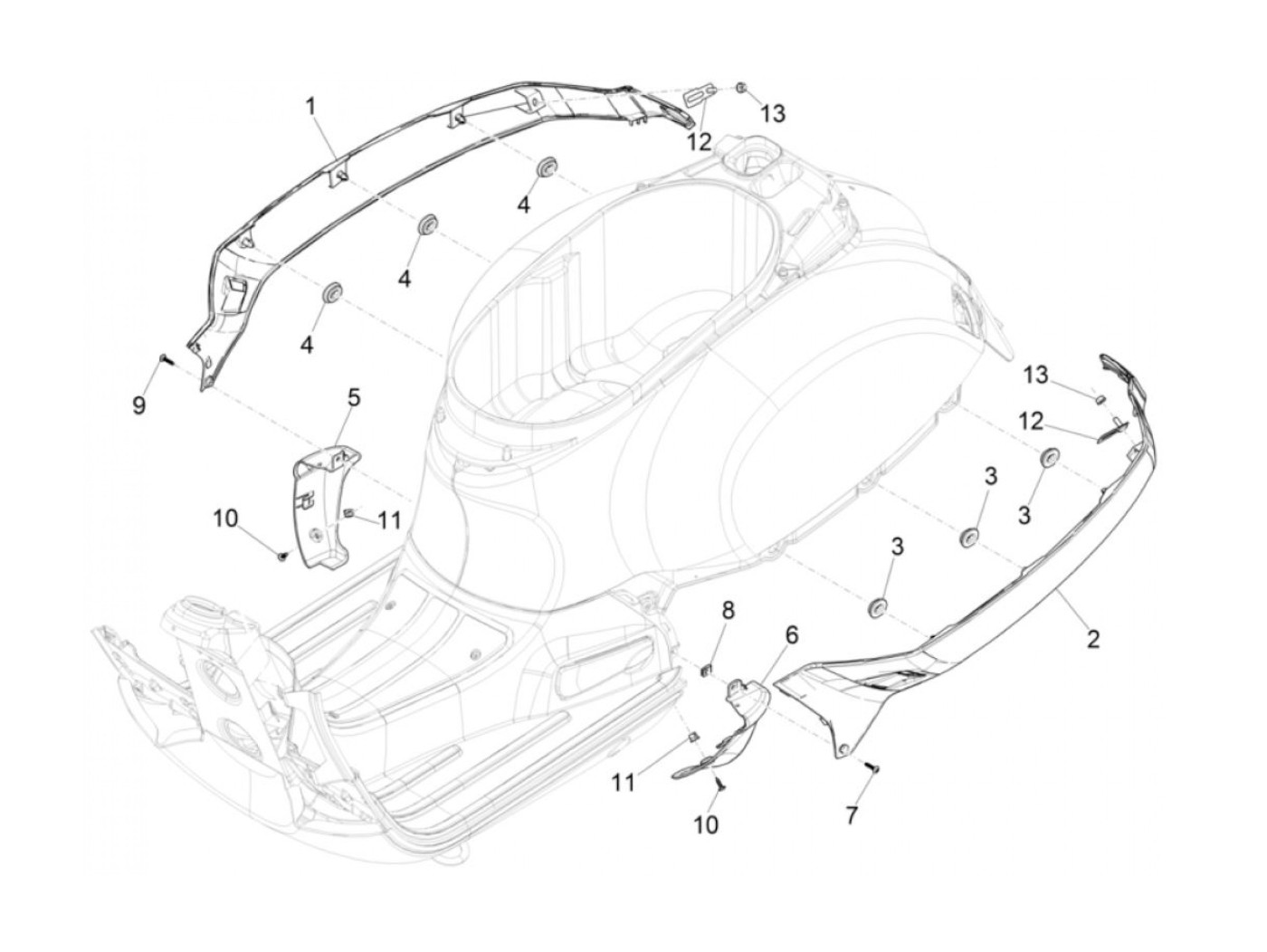 1
12
13
4
4
4
9
5
10
11
13
12
3
3
3
2
8
6
11
10
7