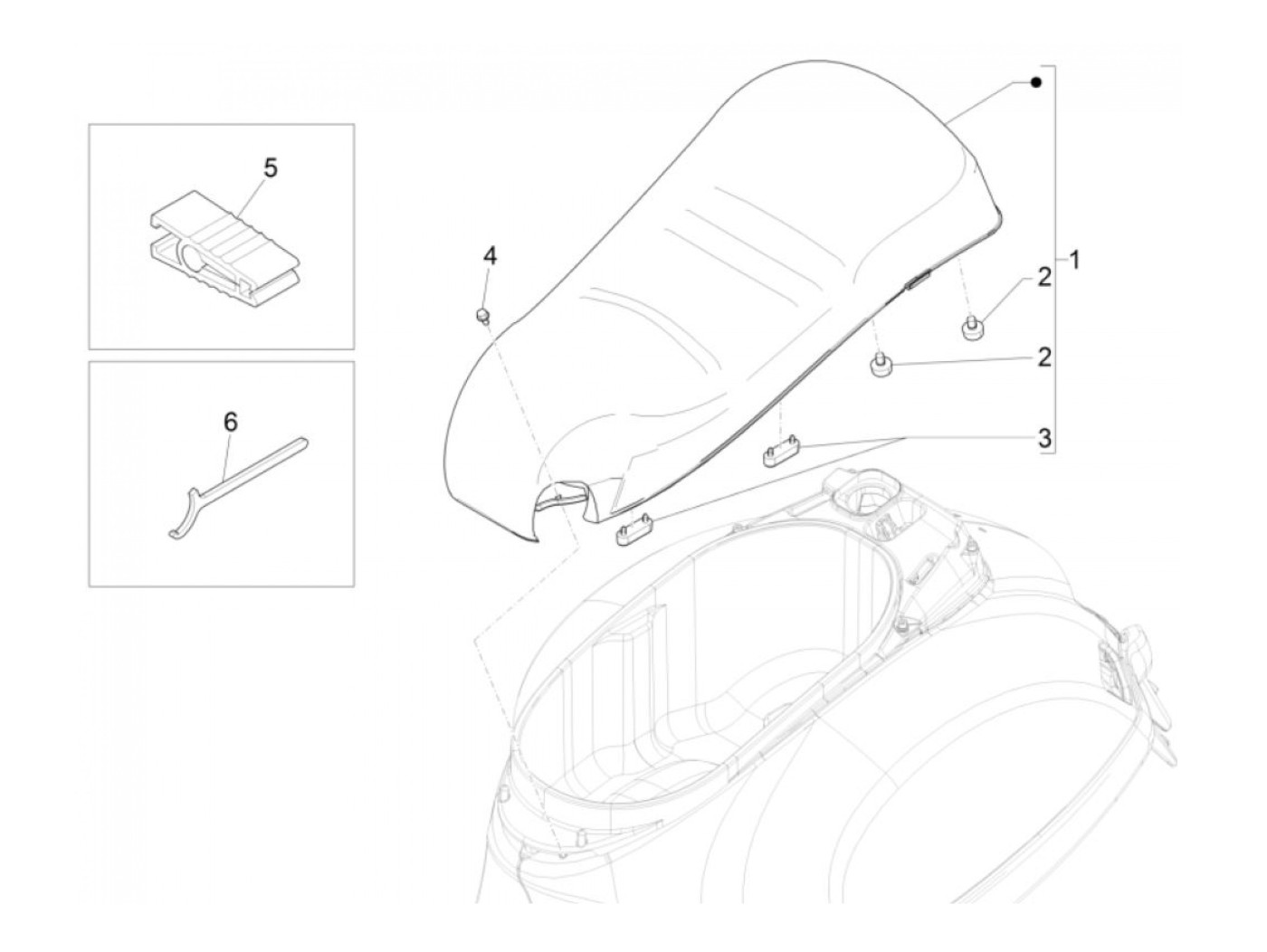 5

6

4

1

2

2

3