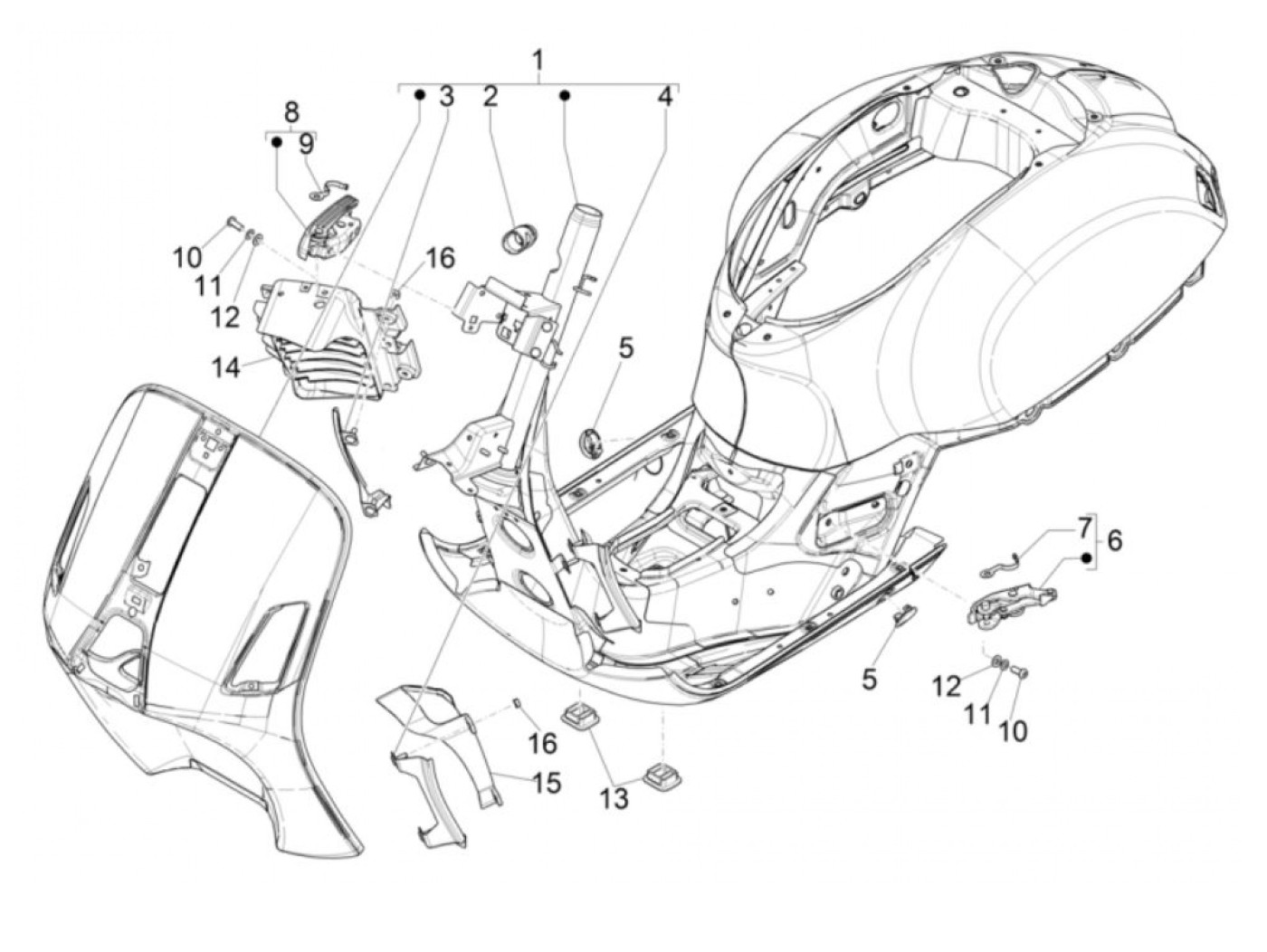 1
3
2
4
8
9
10
11
12
16
14
5
7
6
5
12
11
10
16
15
13