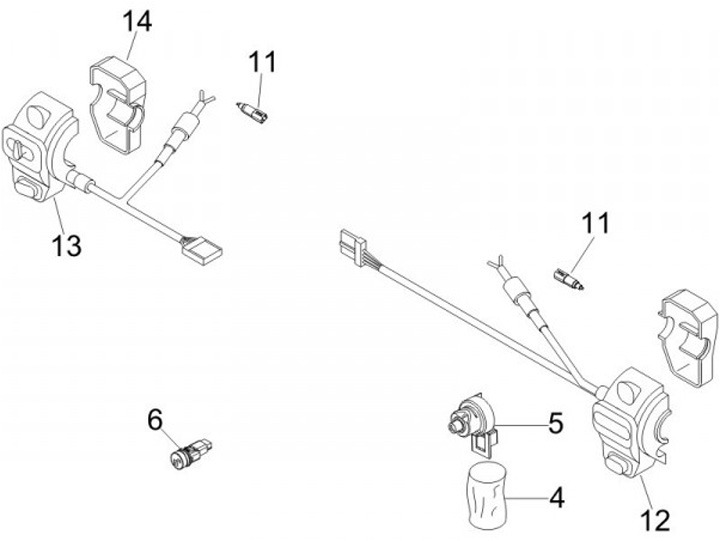 14
11
13
11
6
5
4
12