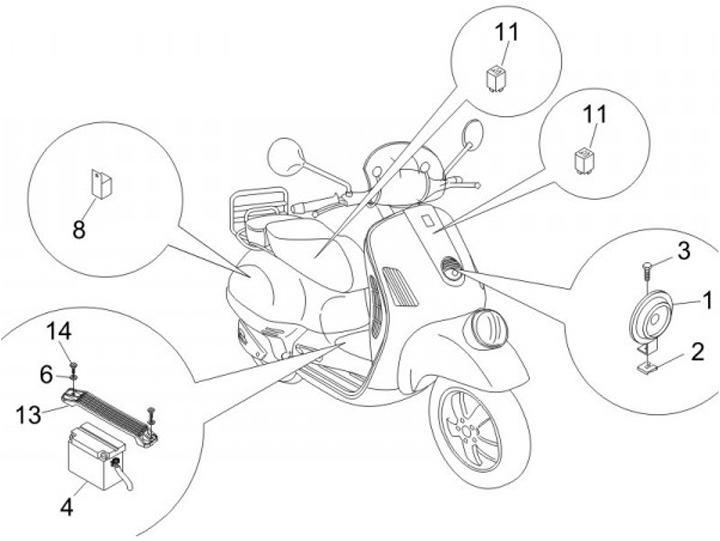 11

11

8

3

1

2

14

6

13

4