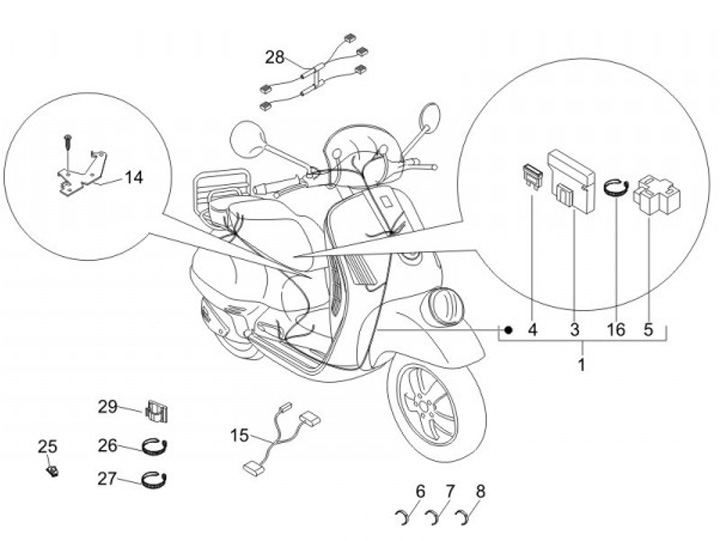 28
14
4
3
16
5
1
29
26
25
27
15
6
7
8