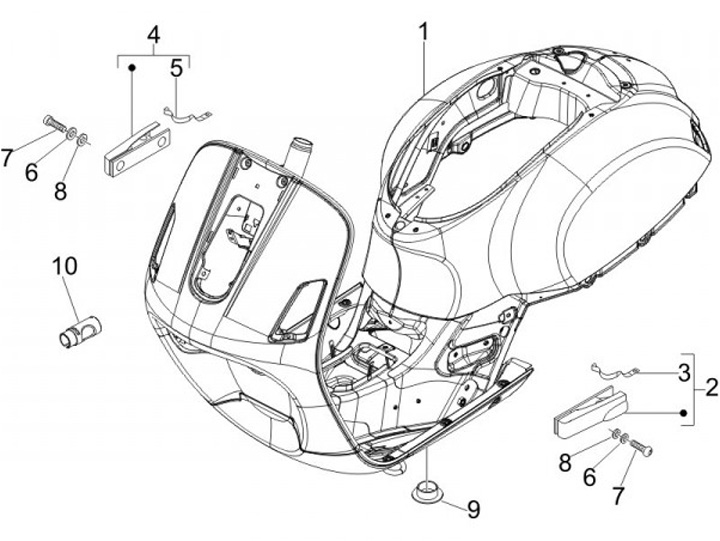 4
5
1
7
6
8
10
3
2
8
6
7
9