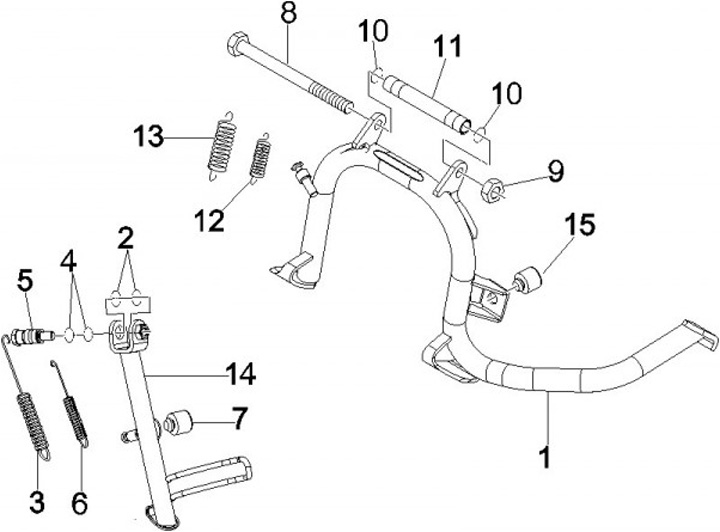 8
10
11
10
13
9
12
15
2
4
5
14
7
1
3
6